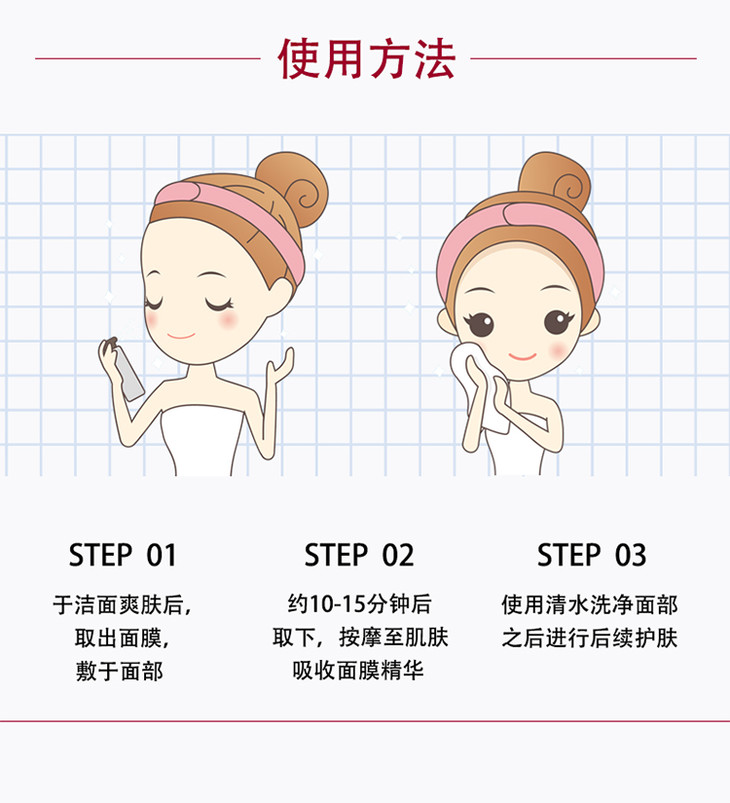 使用方法

STEP 01

于洁面爽肤后，
取出面膜，
敷于面部

STEP 02

约10-15分钟后
取下，按摩至肌肤
吸收面膜精华

STEP 03

使用清水洗净面部
之后进行后续护肤