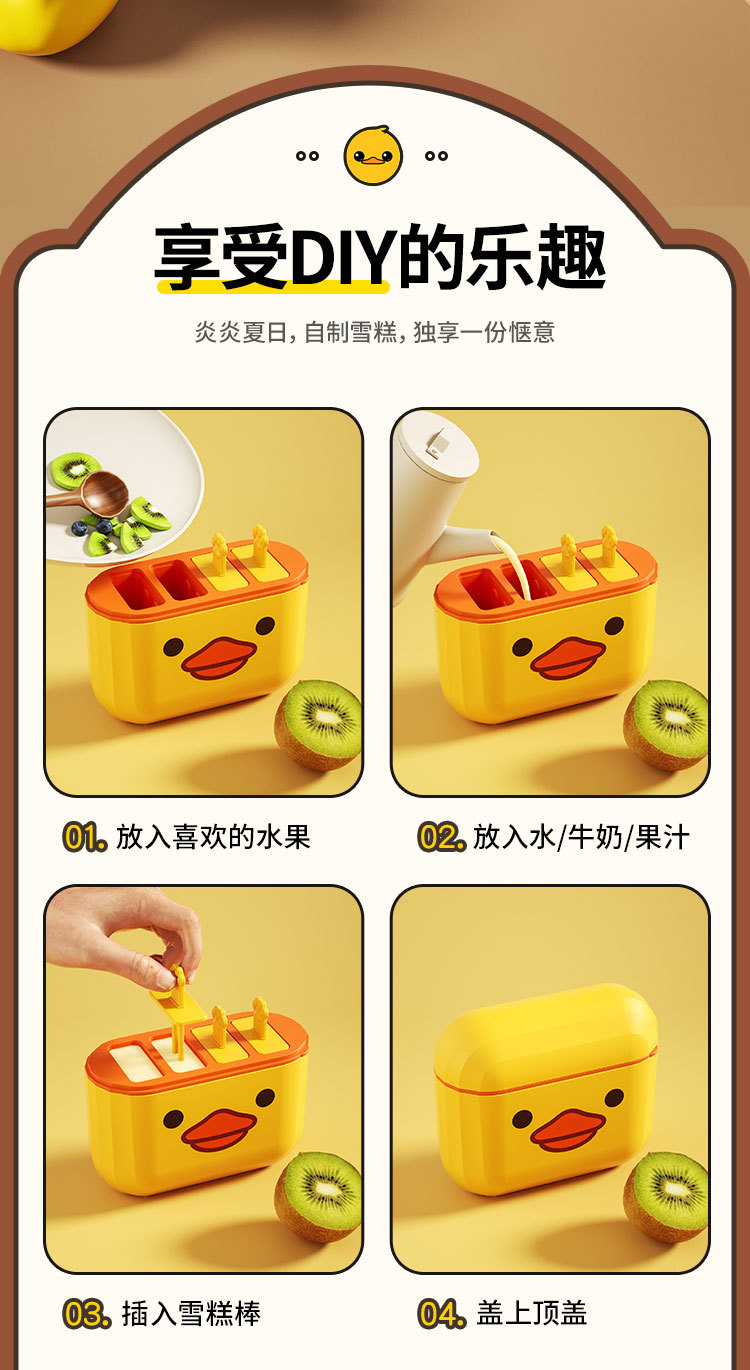 享受DIY的乐趣

炎炎夏日，自制雪糕，独享一份惬意

01. 放入喜欢的水果

02. 放入水/牛奶/果汁

03. 插入雪糕棒

04. 盖上顶盖