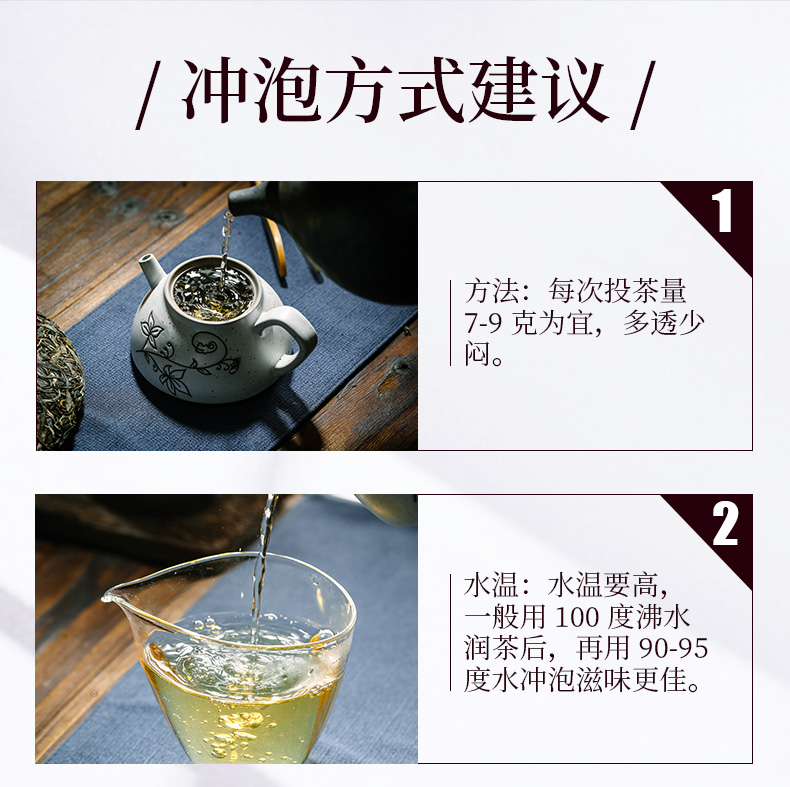 / 冲泡方式建议 /

1

方法：每次投茶量 7-9 克为宜，多透少闷。

2

水温：水温要高，一般用 100 度沸水润茶后，再用 90-95 度水冲泡滋味更佳。