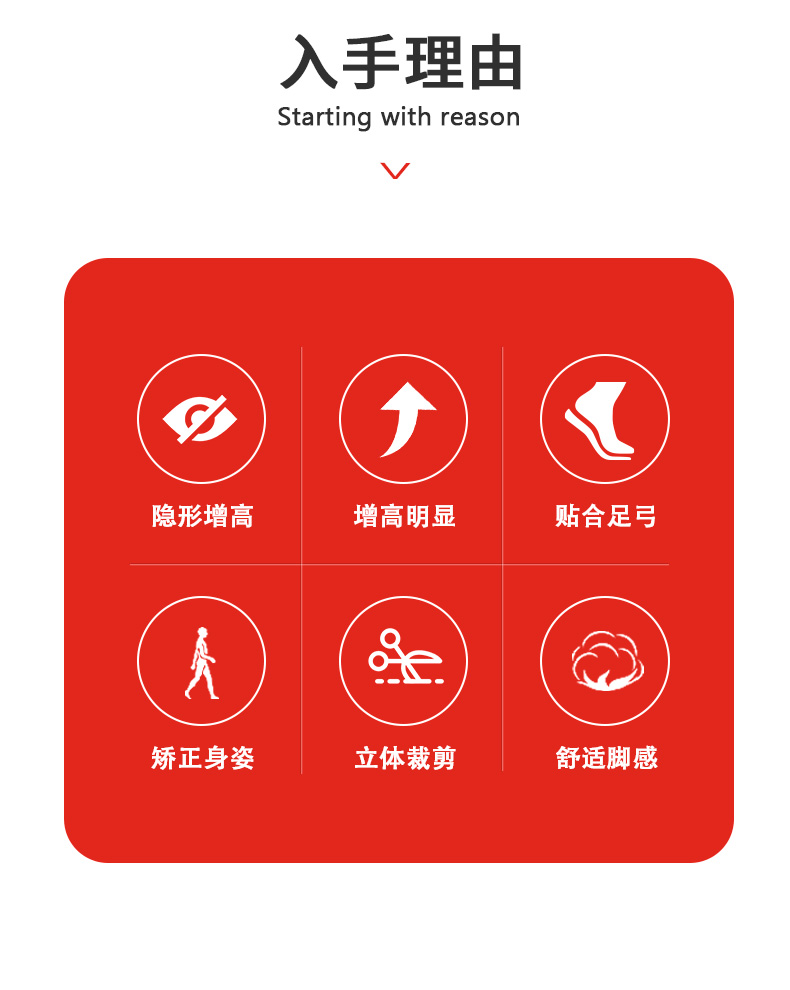 入手理由
Starting with reason

隐形增高

增高明显

贴合足弓

矫正身姿

立体裁剪

舒适脚感