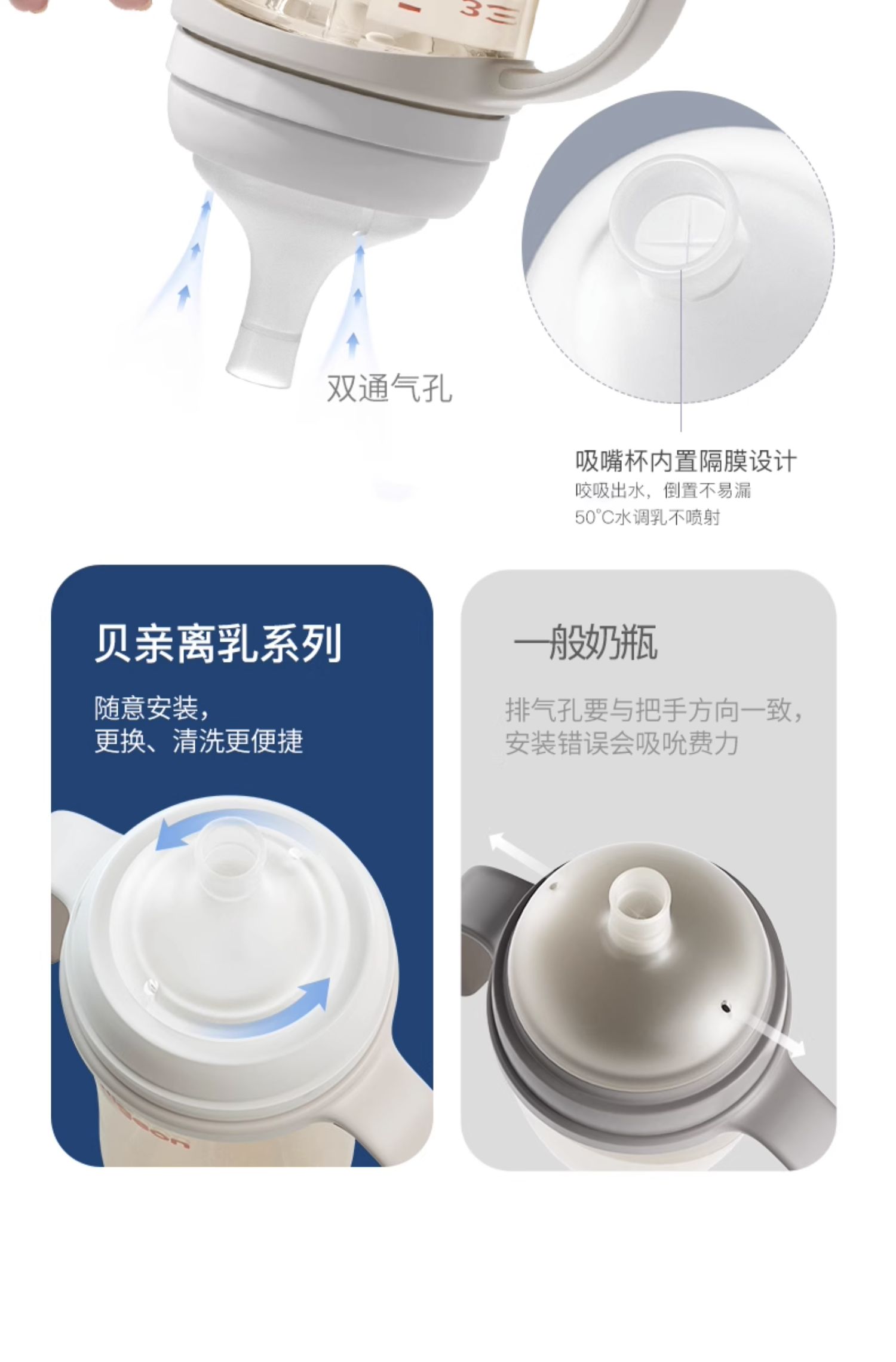 3

双通气孔

吸嘴杯内置隔膜设计
咬吸出水，倒置不易漏
50°C水调乳不喷射

贝亲离乳系列

随意安装，
更换、清洗更便捷

一般奶瓶

排气孔要与把手方向一致，
安装错误会吸吮费力