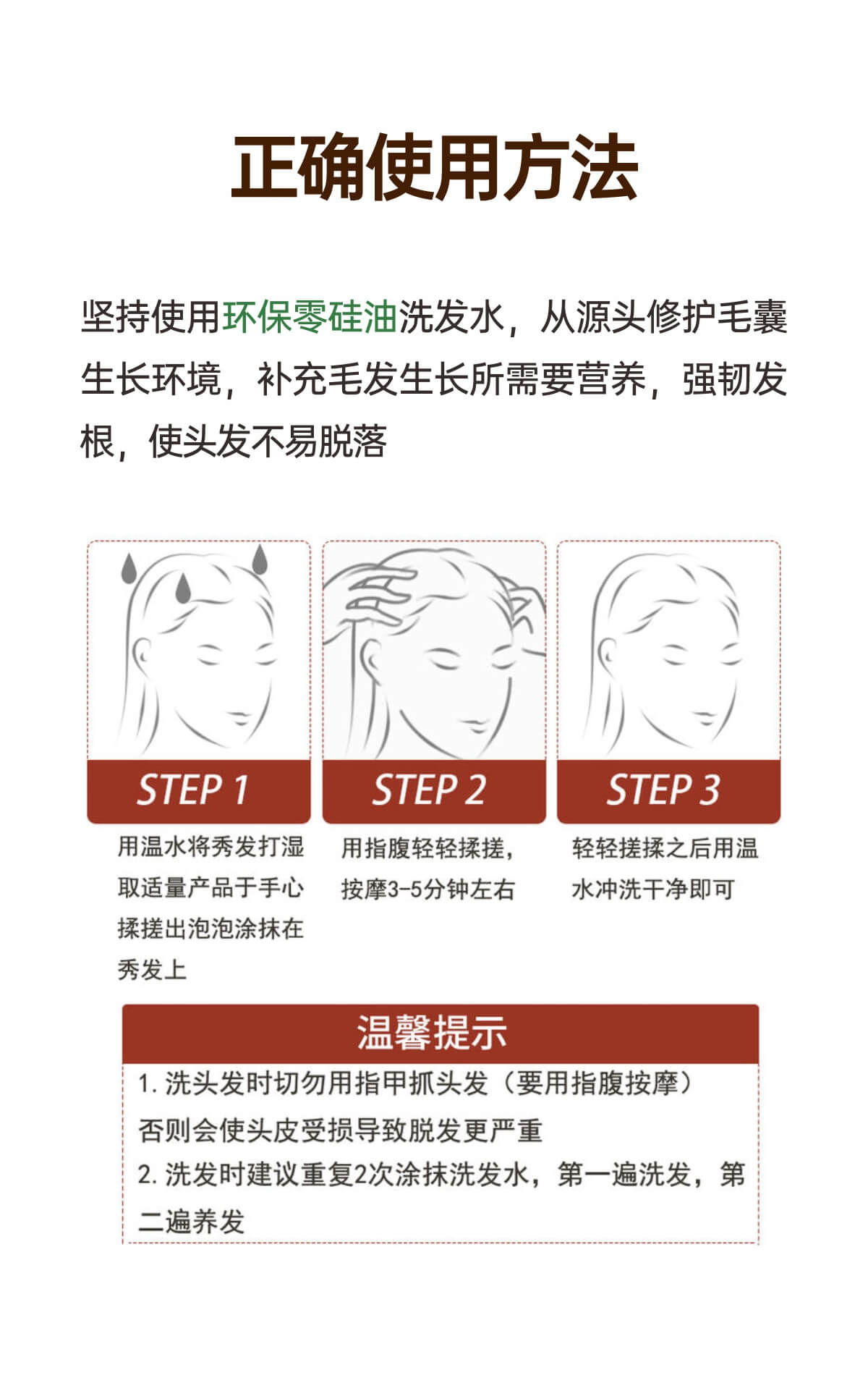 正确使用方法

坚持使用环保零硅油洗发水，从源头修护毛囊生长环境，补充毛发生长所需要营养，强韧发根，使头发不易脱落

STEP 1

用温水将秀发打湿取适量产品于手心揉搓出泡泡涂抹在秀发上

STEP 2

用指腹轻轻揉搓，按摩3-5分钟左右

STEP 3

轻轻搓揉之后用温水冲洗干净即可

温馨提示

1. 洗头发时切勿用指甲抓头发（要用指腹按摩）否则会使头皮受损导致脱发更严重

2. 洗发时建议重复2次涂抹洗发水，第一遍洗发，第二遍养发