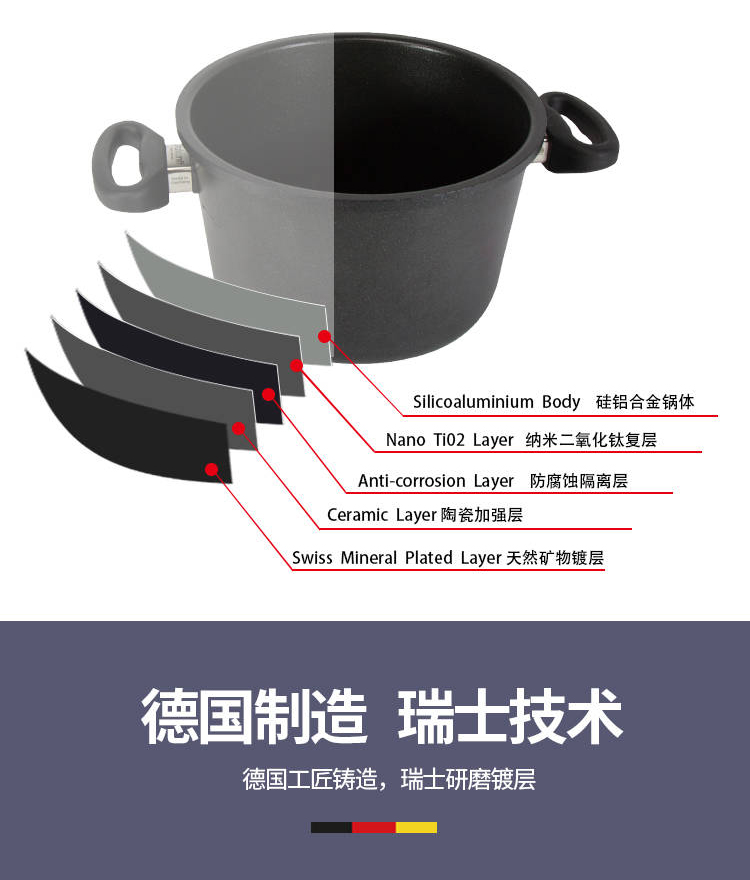 Silicoaluminium Body 硅铝合金锅体

Nano Ti02 Layer 纳米二氧化钛复层

Anti-corrosion Layer 防腐蚀隔离层

Ceramic Layer 陶瓷加强层

Swiss Mineral Plated Layer 天然矿物镀层

德国制造 瑞士技术

德国工匠铸造，瑞士研磨镀层