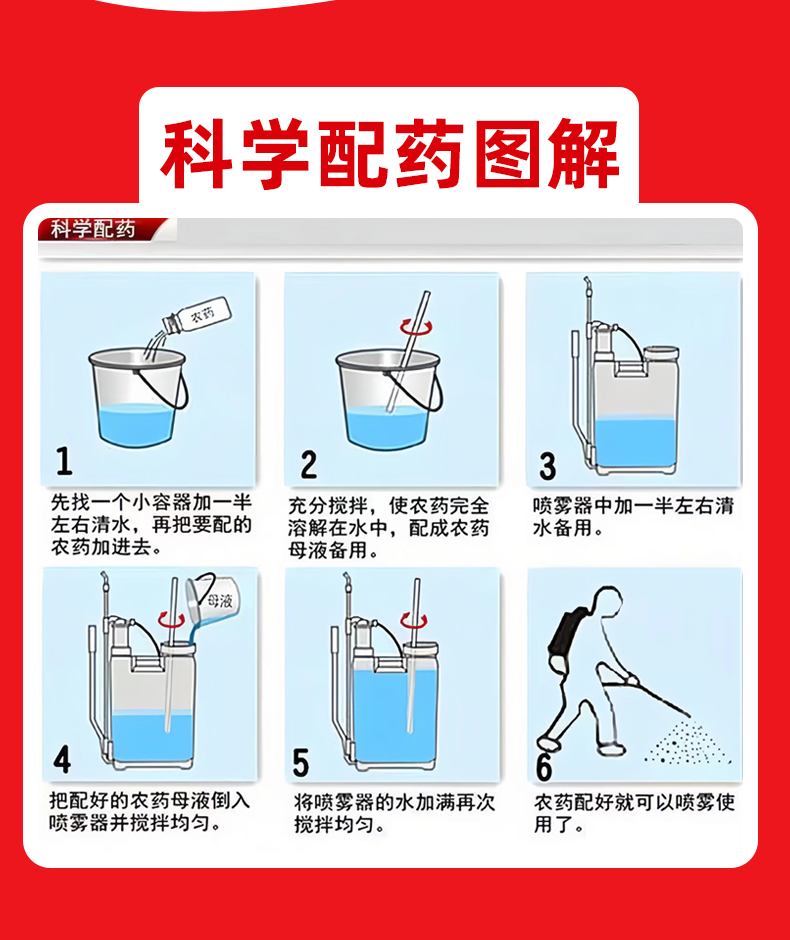 科学配药图解

科学配药

农药

1
先找一个小容器加一半左右清水，再把要配的农药加进去。

2
充分搅拌，使农药完全溶解在水中，配成农药母液备用。

3
喷雾器中加一半左右清水备用。

母液

4
把配好的农药母液倒入喷雾器并搅拌均匀。

5
将喷雾器的水加满再次搅拌均匀。

6
农药配好就可以喷雾使用了。