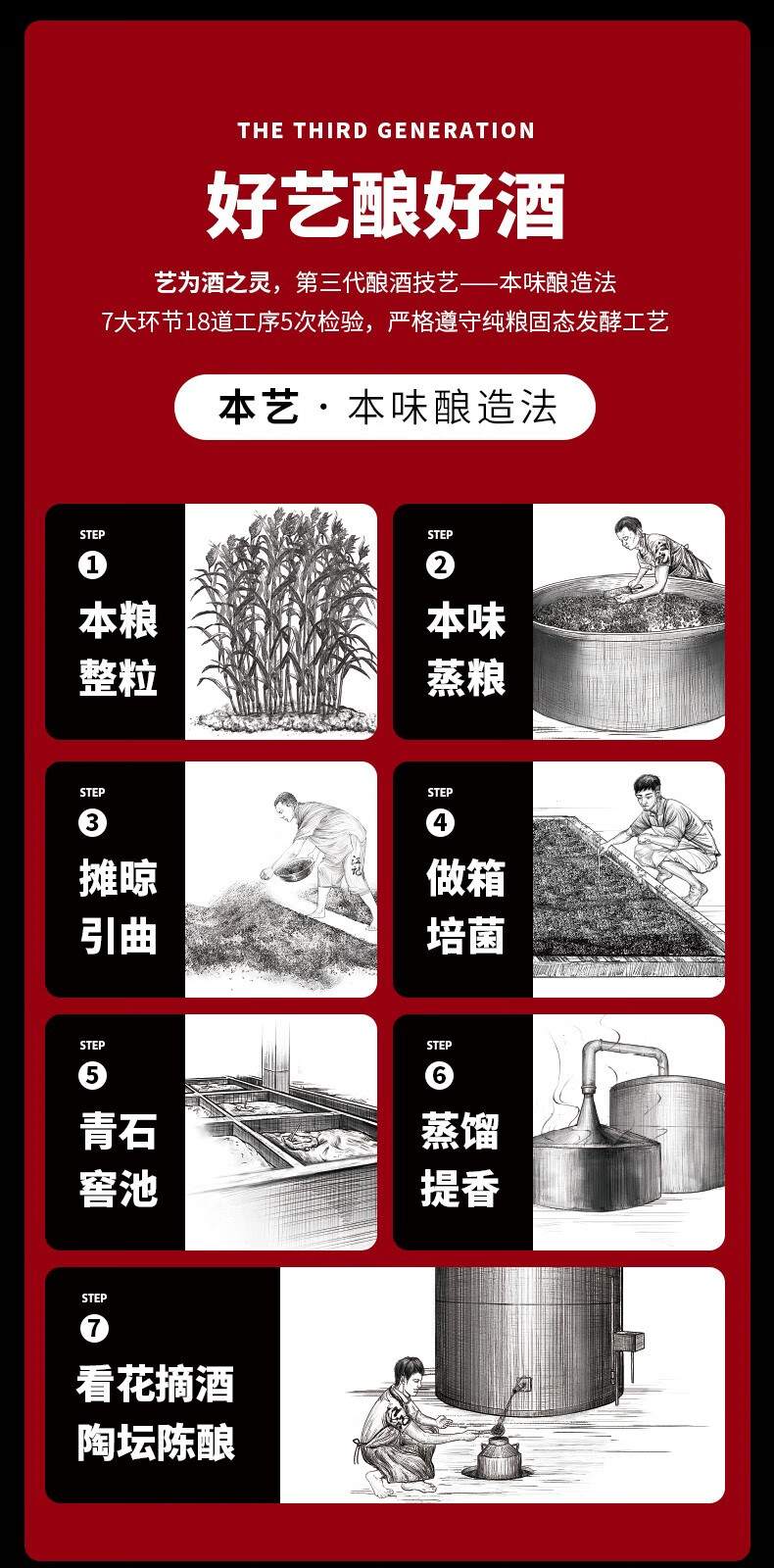 THE THIRD GENERATION

好艺酿好酒

艺为酒之灵，第三代酿酒技艺——本味酿造法
7大环节18道工序5次检验，严格遵守纯粮固态发酵工艺

本艺 · 本味酿造法

STEP
1
本粮
整粒

STEP
2
本味
蒸粮

STEP
3
摊晾
引曲

STEP
4
做箱
培菌

STEP
5
青石
窖池

STEP
6
蒸馏
提香

STEP
7
看花摘酒
陶坛陈酿