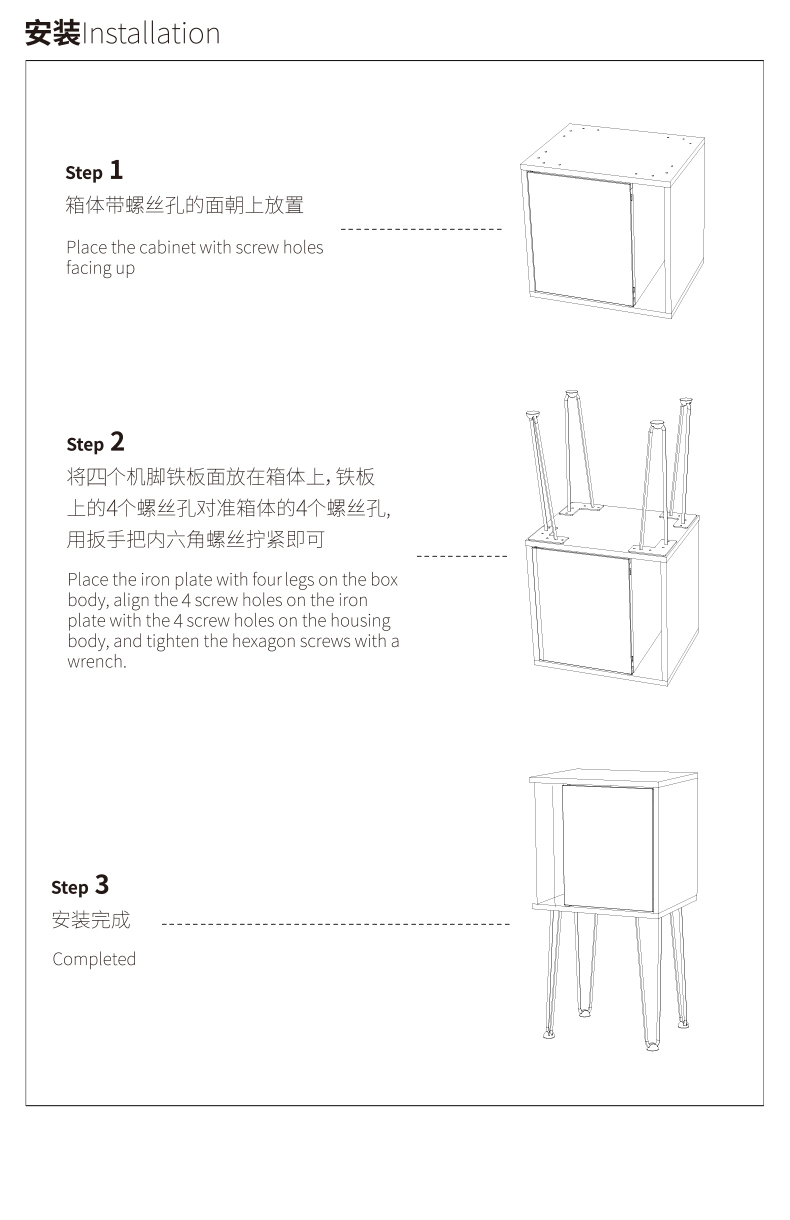 安装Installation

Step 1
箱体带螺丝孔的面朝上放置

Place the cabinet with screw holes facing up

Step 2
将四个机脚铁板面放在箱体上，铁板上的4个螺丝孔对准箱体的4个螺丝孔，用扳手把内六角螺丝拧紧即可

Place the iron plate with four legs on the box body, align the 4 screw holes on the iron plate with the 4 screw holes on the housing body, and tighten the hexagon screws with a wrench.

Step 3
安装完成

Completed