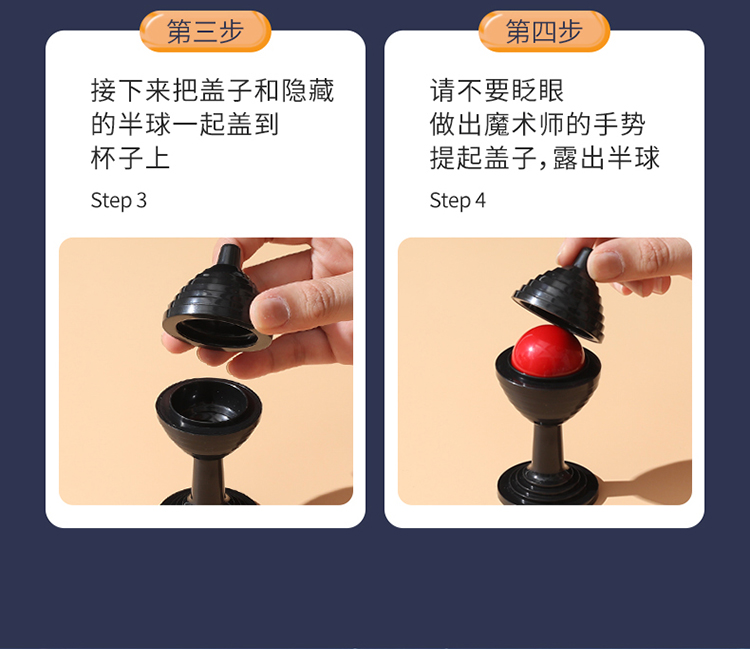 第三步

接下来把盖子和隐藏的半球一起盖到杯子上

Step 3

第四步

请不要眨眼
做出魔术师的手势
提起盖子，露出半球

Step 4