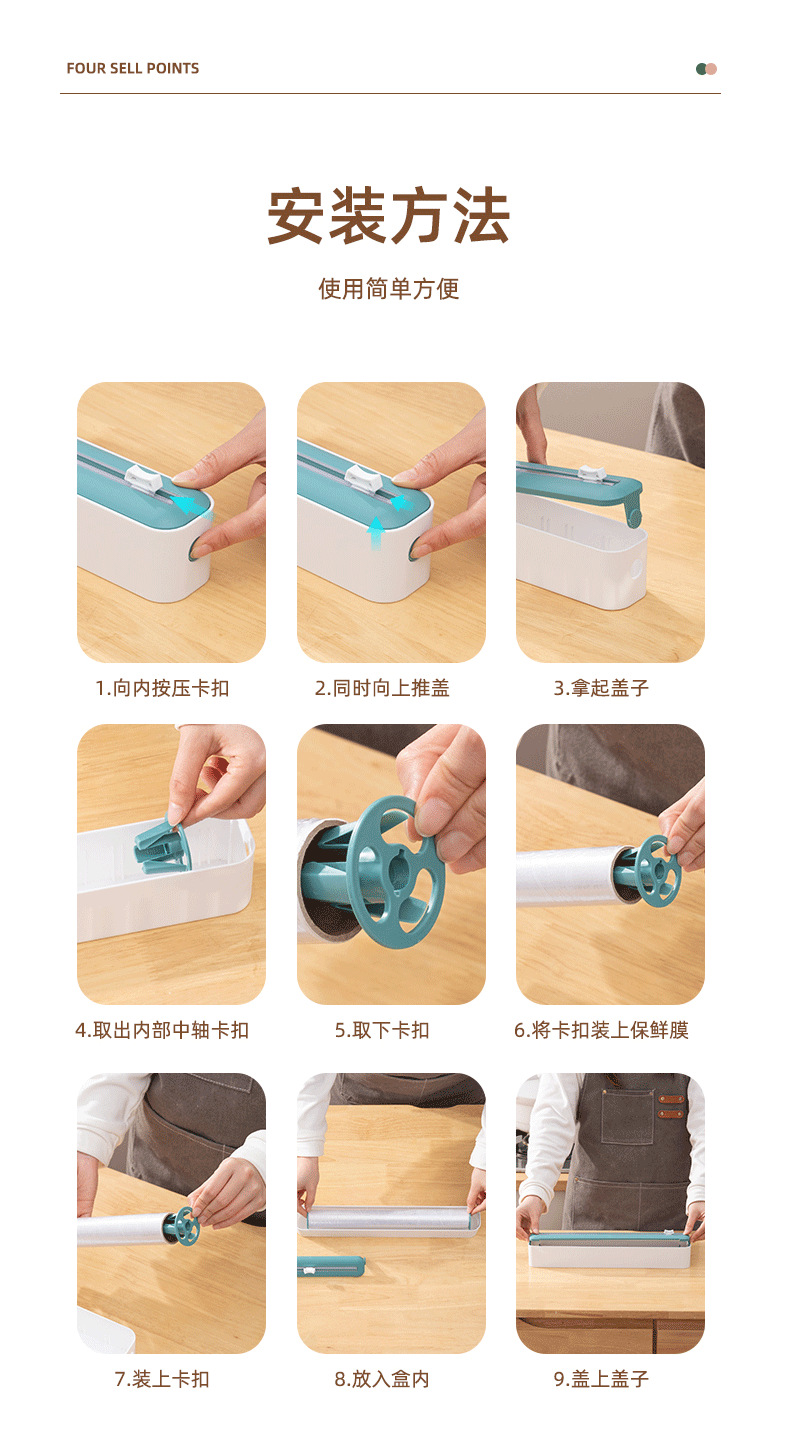 FOUR SELL POINTS

安装方法

使用简单方便

1.向内按压卡扣

2.同时向上推盖

3.拿起盖子

4.取出内部中轴卡扣

5.取下卡扣

6.将卡扣装上保鲜膜

7.装上卡扣

8.放入盒内

9.盖上盖子