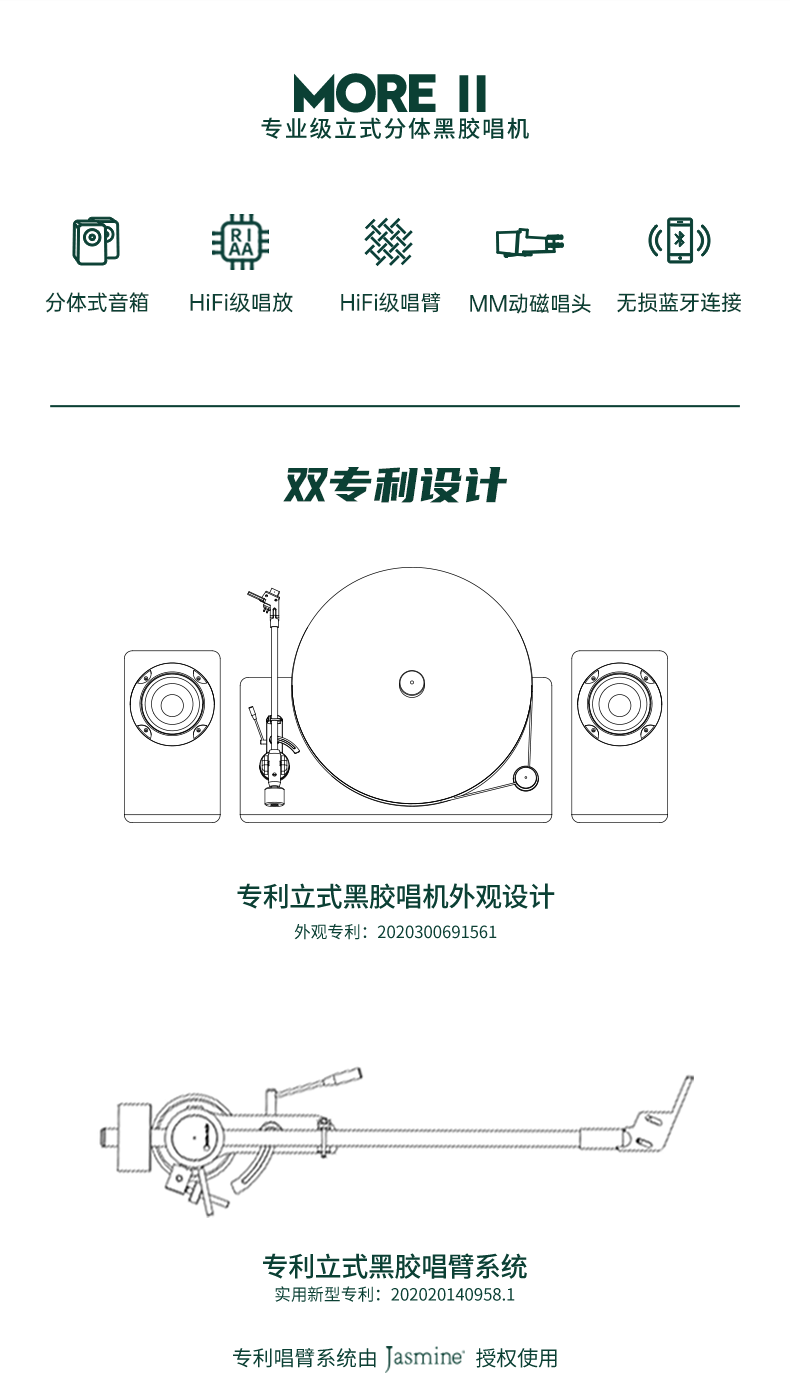 MORE II
专业级立式分体黑胶唱机

RI AA

分体式音箱
HiFi级唱放
HiFi级唱臂
MM动磁唱头
无损蓝牙连接

双专利设计

专利立式黑胶唱机外观设计
外观专利：2020300691561

专利立式黑胶唱臂系统
实用新型专利：202020140958.1

专利唱臂系统由 Jasmine 授权使用