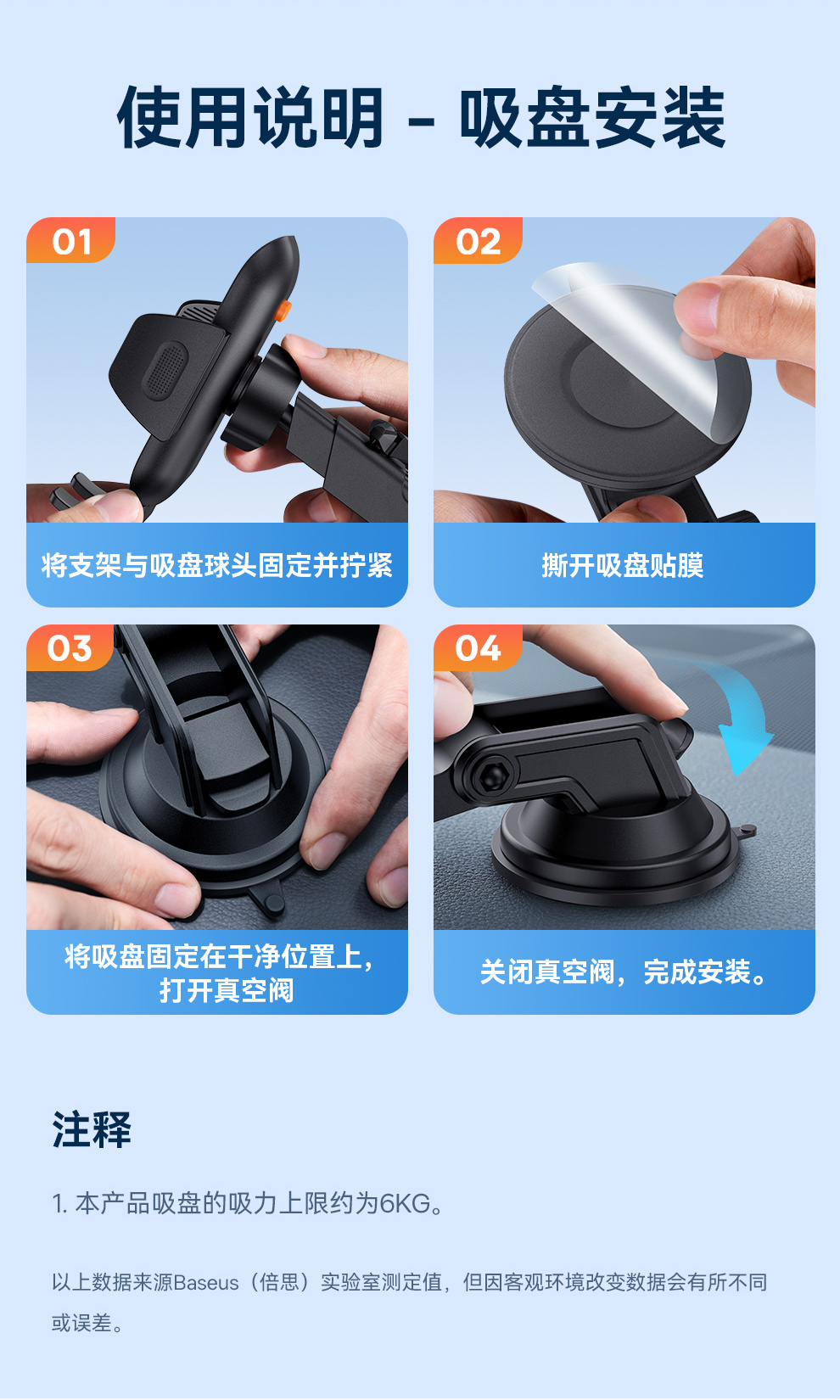 使用说明 - 吸盘安装

01
将支架与吸盘球头固定并拧紧

02
撕开吸盘贴膜

03
将吸盘固定在干净位置上，打开真空阀

04
关闭真空阀，完成安装。

注释

1. 本产品吸盘的吸力上限约为6KG。

以上数据来源Baseus（倍思）实验室测定值，但因客观环境改变数据会有所不同或误差。