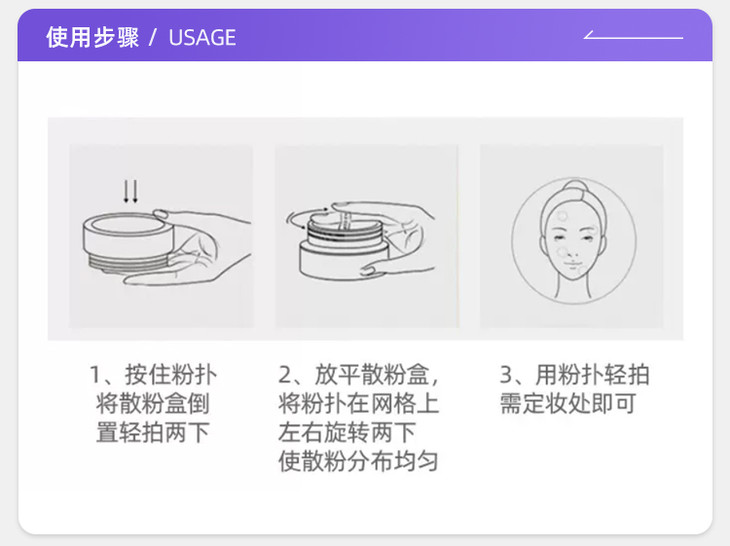 使用步骤 / USAGE

1、按住粉扑将散粉盒倒置轻拍两下

2、放平散粉盒，将粉扑在网格上左右旋转两下使散粉分布均匀

3、用粉扑轻拍需定妆处即可