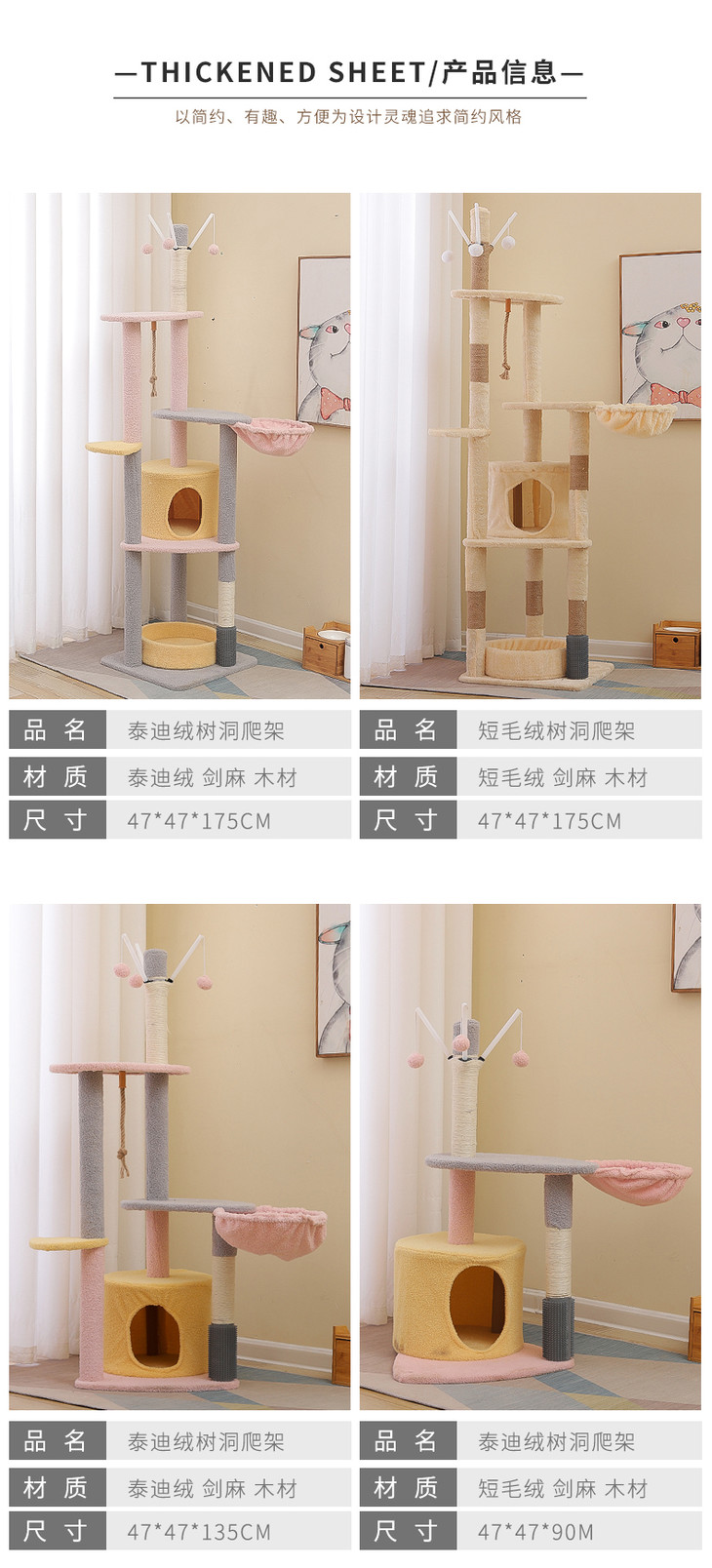 —THICKENED SHEET/产品信息—

以简约、有趣、方便为设计灵魂追求简约风格

| 品 名 | 泰迪绒树洞爬架 |
|---|---|
| 材 质 | 泰迪绒 剑麻 木材 |
| 尺 寸 | 47*47*175CM |

| 品 名 | 短毛绒树洞爬架 |
|---|---|
| 材 质 | 短毛绒 剑麻 木材 |
| 尺 寸 | 47*47*175CM |

| 品 名 | 泰迪绒树洞爬架 |
|---|---|
| 材 质 | 泰迪绒 剑麻 木材 |
| 尺 寸 | 47*47*135CM |

| 品 名 | 泰迪绒树洞爬架 |
|---|---|
| 材 质 | 短毛绒 剑麻 木材 |
| 尺 寸 | 47*47*90M |