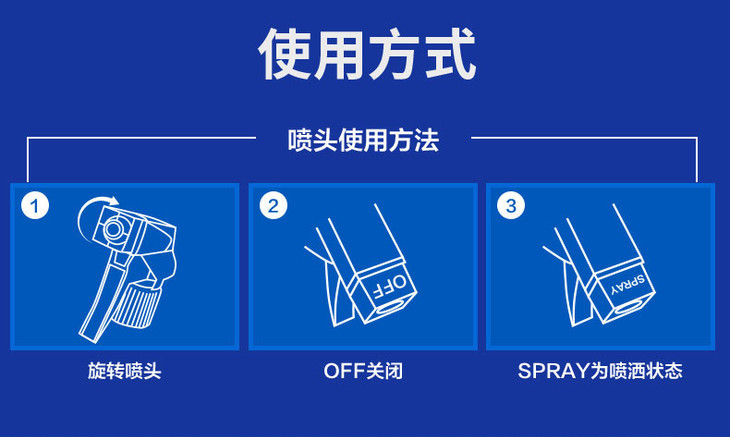 使用方式

喷头使用方法

1

旋转喷头

2

OFF

OFF关闭

3

SPRAY

SPRAY为喷洒状态