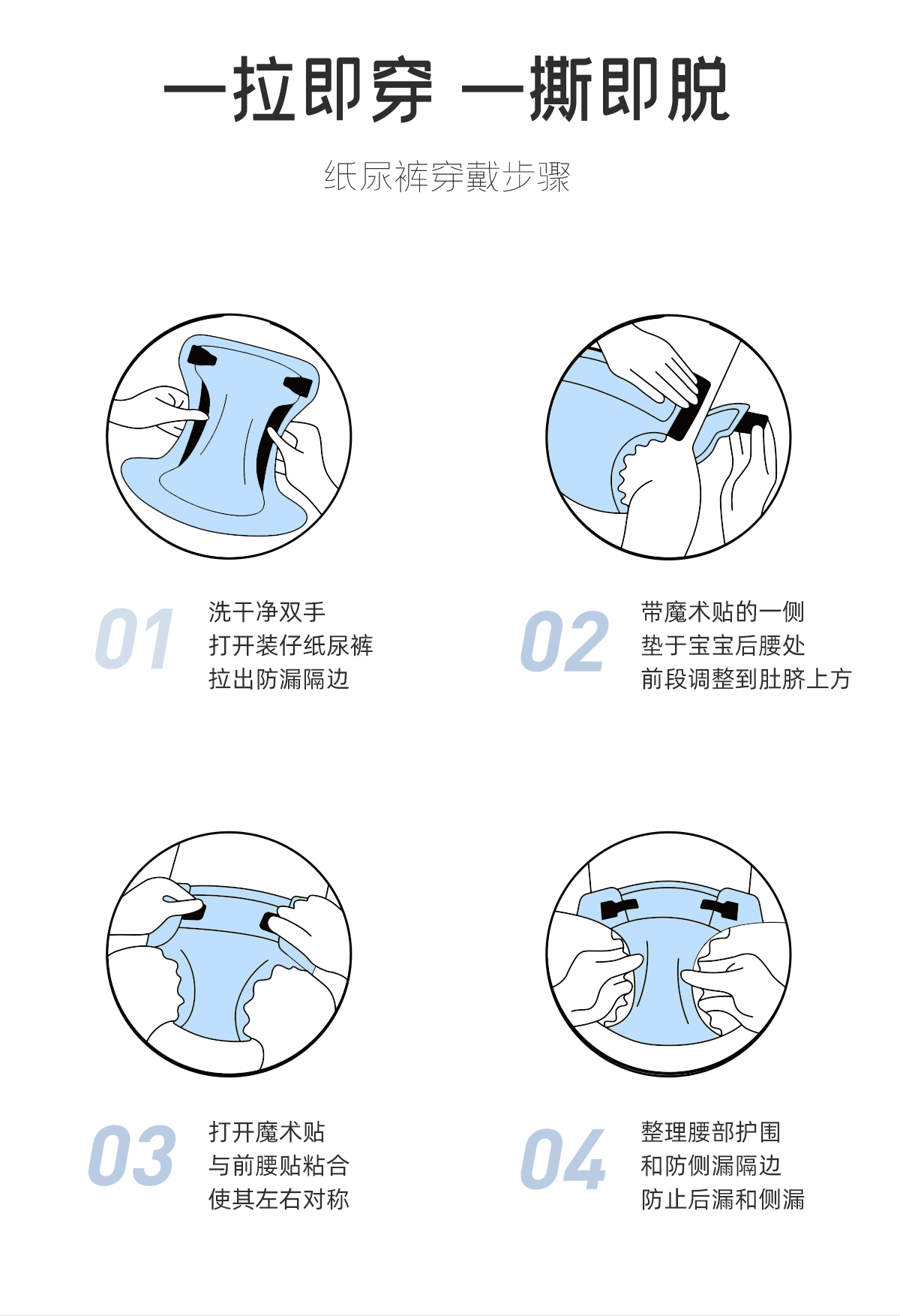 一拉即穿 一撕即脱

纸尿裤穿戴步骤

01

洗干净双手
打开装仔纸尿裤
拉出防漏隔边

02

带魔术贴的一侧
垫于宝宝后腰处
前段调整到肚脐上方

03

打开魔术贴
与前腰贴粘合
使其左右对称

04

整理腰部护围
和防侧漏隔边
防止后漏和侧漏