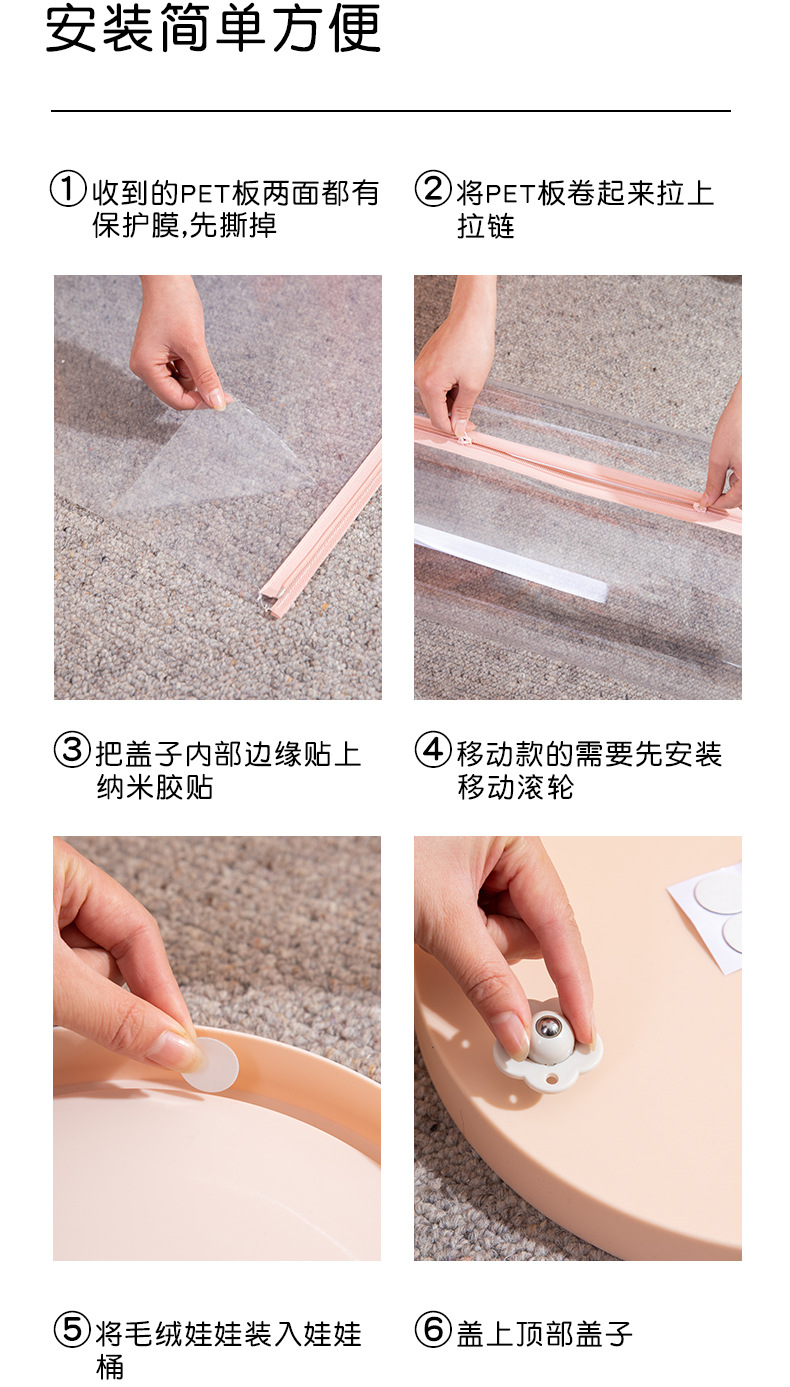 安装简单方便

①收到的PET板两面都有保护膜,先撕掉

②将PET板卷起来拉上拉链

③把盖子内部边缘贴上纳米胶贴

④移动款的需要先安装移动滚轮

⑤将毛绒娃娃装入娃娃桶

⑥盖上顶部盖子