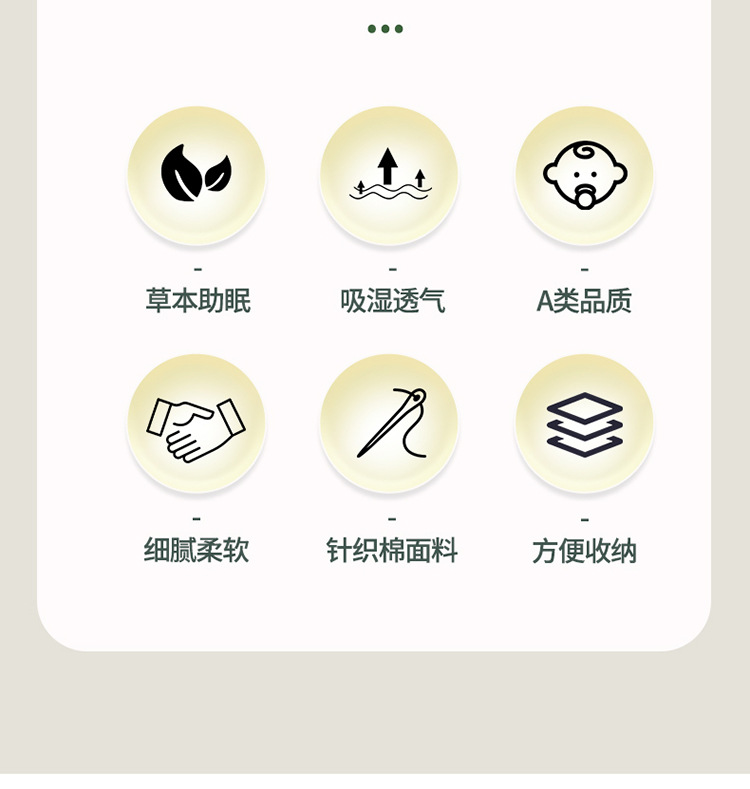 -
草本助眠

-
吸湿透气

-
A类品质

-
细腻柔软

-
针织棉面料

-
方便收纳