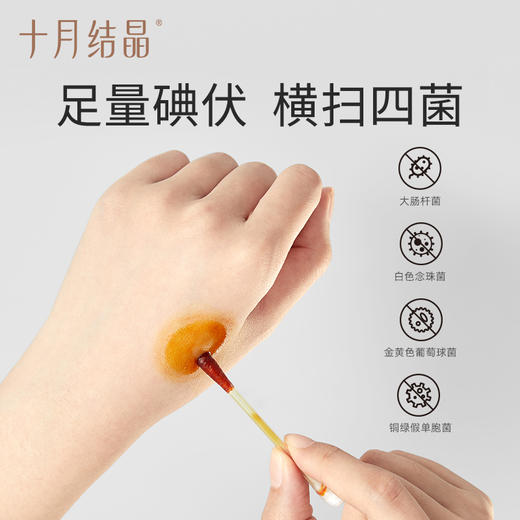 十月结晶®

足量碘伏 横扫四菌

大肠杆菌

白色念珠菌

金黄色葡萄球菌

铜绿假单胞菌