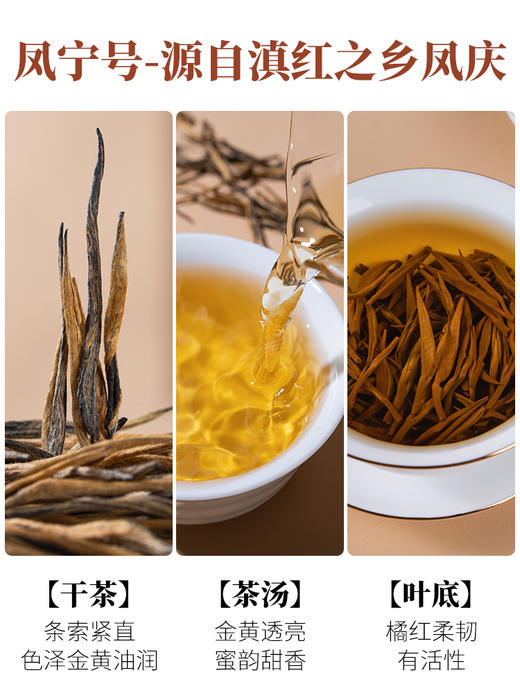 凤宁号-源自滇红之乡凤庆

【干茶】
条索紧直
色泽金黄油润

【茶汤】
金黄透亮
蜜韵甜香

【叶底】
橘红柔韧
有活性