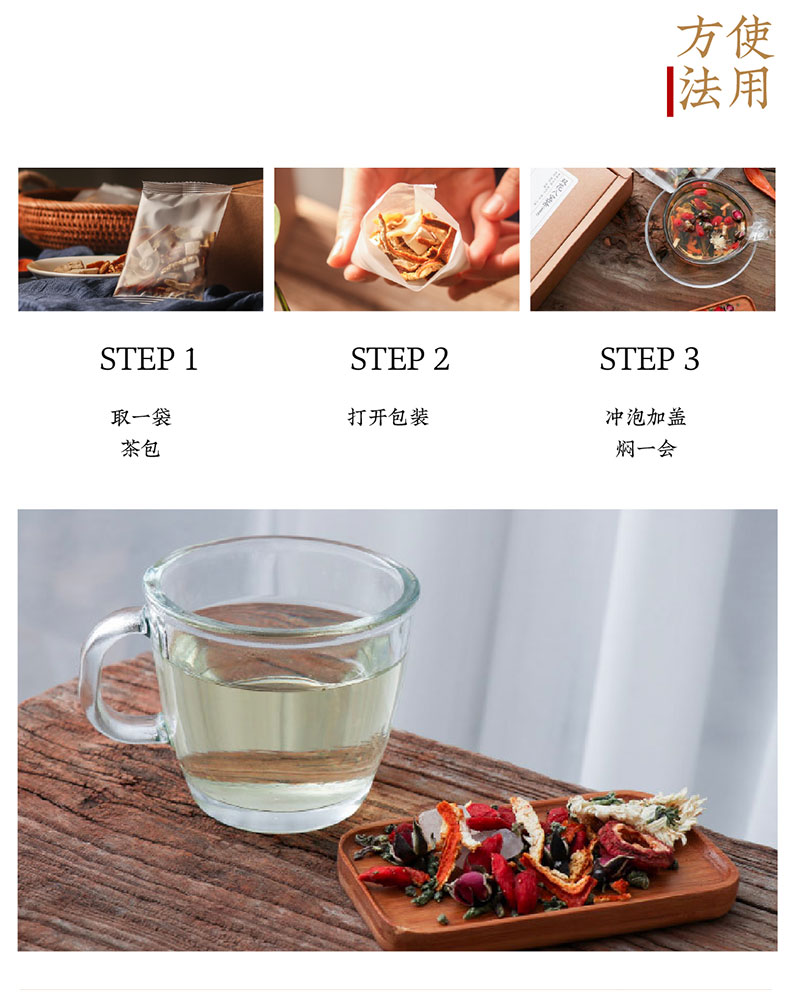 使用方法

STEP 1

取一袋
茶包

STEP 2

打开包装

STEP 3

冲泡加盖
焖一会