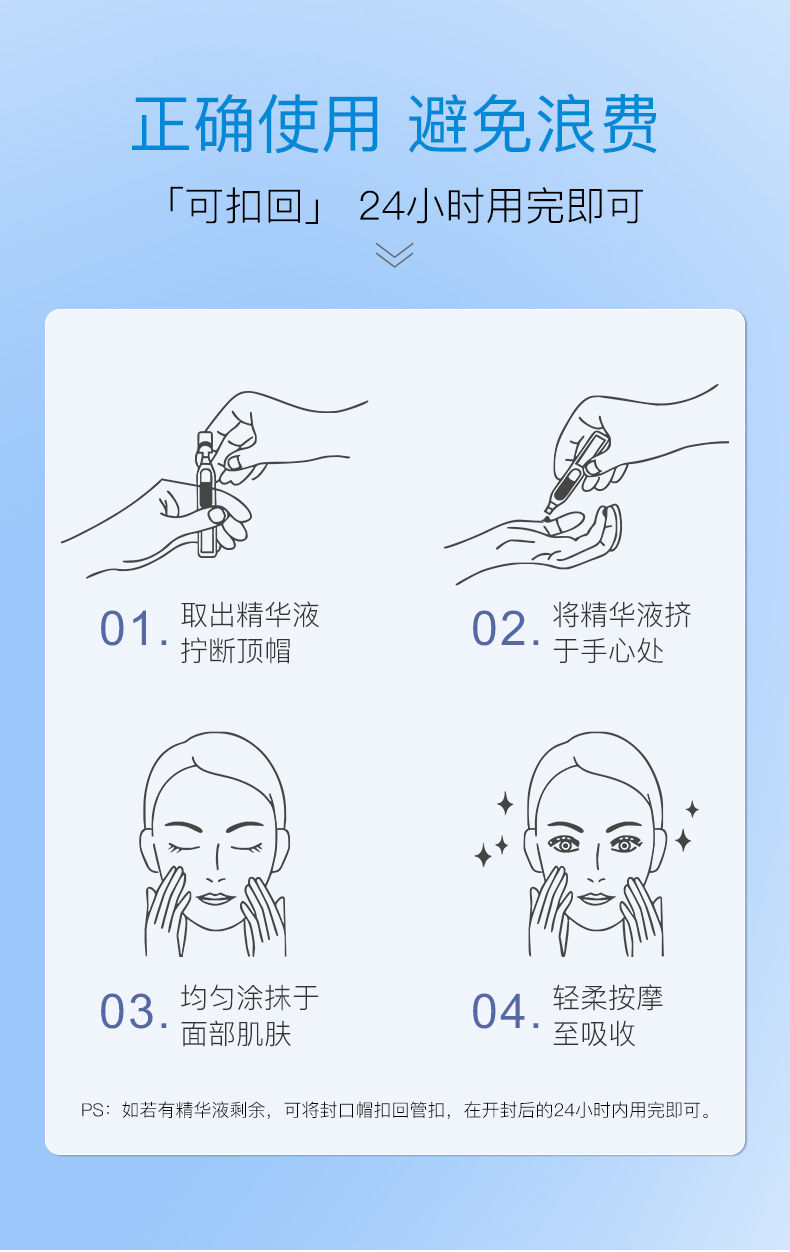 正确使用 避免浪费

「可扣回」 24小时用完即可

01. 取出精华液
拧断顶帽

02. 将精华液挤
于手心处

03. 均匀涂抹于
面部肌肤

04. 轻柔按摩
至吸收

PS：如若有精华液剩余，可将封口帽扣回管扣，在开封后的24小时内用完即可。