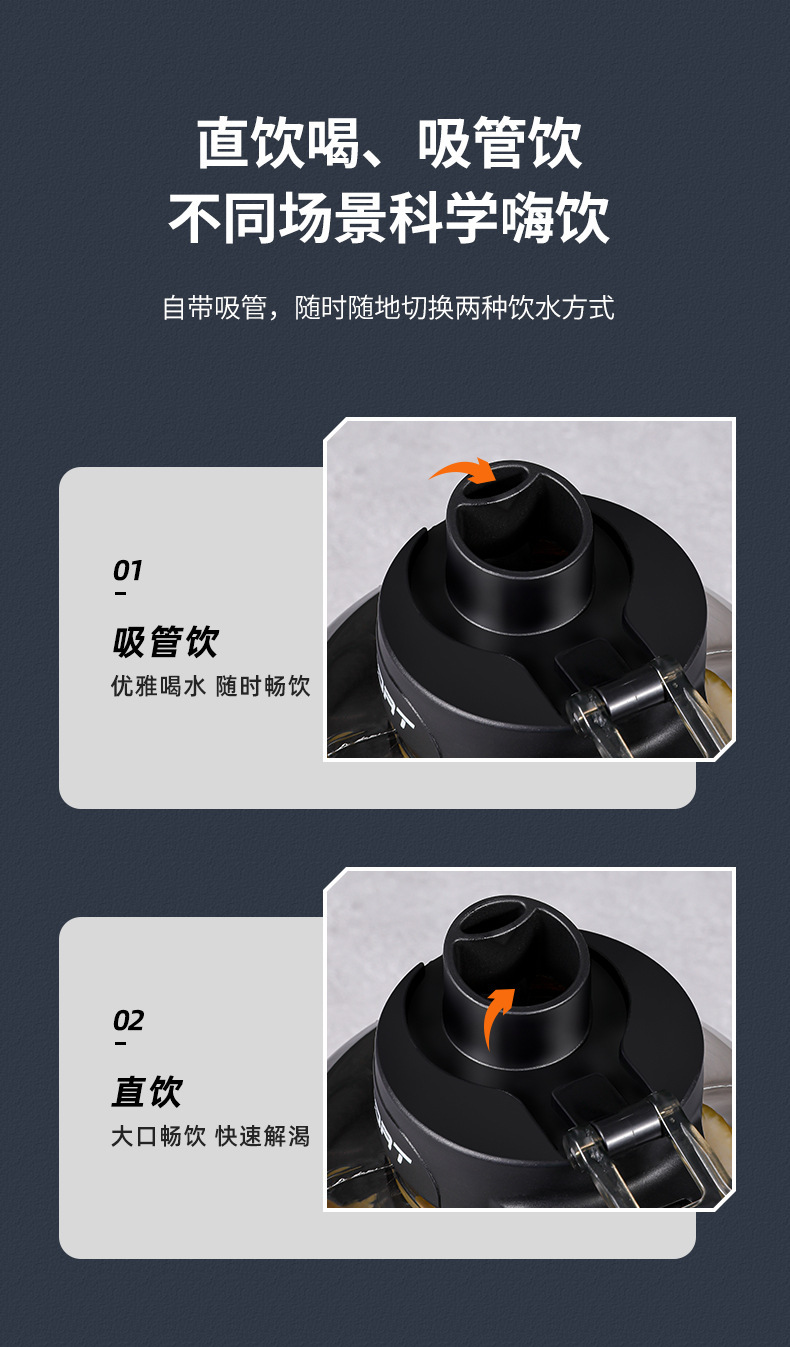 直饮喝、吸管饮
不同场景科学嗨饮

自带吸管，随时随地切换两种饮水方式

01

吸管饮

优雅喝水 随时畅饮

02

直饮

大口畅饮 快速解渴