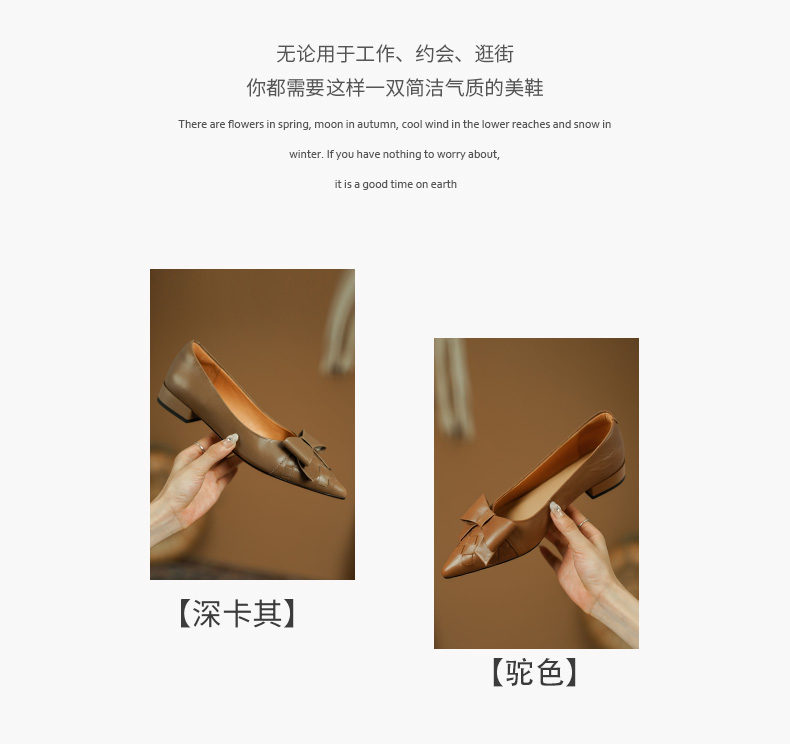 无论用于工作、约会、逛街
你都需要这样一双简洁气质的美鞋

There are flowers in spring, moon in autumn, cool wind in the lower reaches and snow in winter. If you have nothing to worry about,

it is a good time on earth

【深卡其】

【驼色】