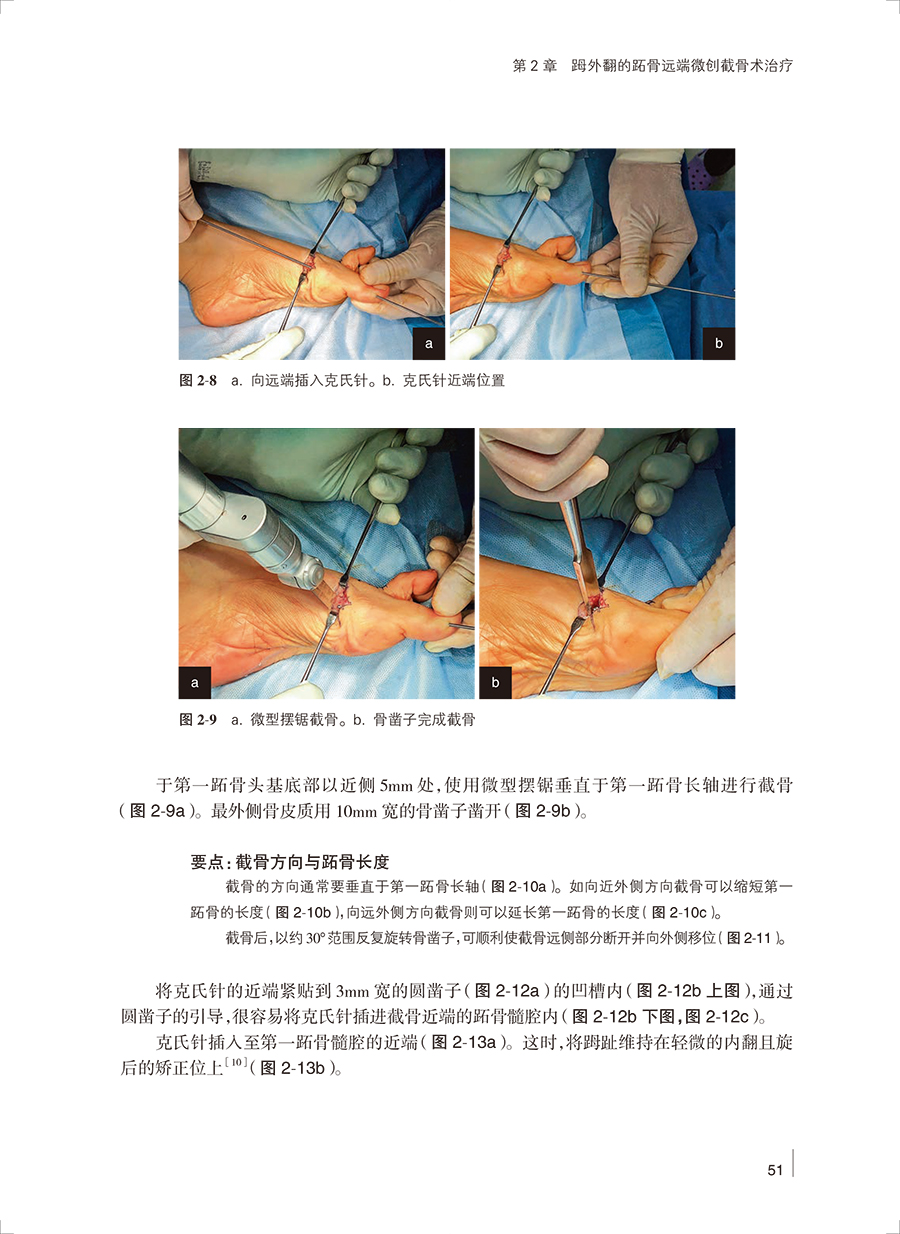 第 2 章　踇外翻的跖骨远端微创截骨术治疗

a

b

图 2-8　a. 向远端插入克氏针。b. 克氏针近端位置

a

b

图 2-9　a. 微型摆锯截骨。b. 骨凿子完成截骨

于第一跖骨头基底部以近侧 5mm 处，使用微型摆锯垂直于第一跖骨长轴进行截骨（图 2-9a）。最外侧骨皮质用 10mm 宽的骨凿子凿开（图 2-9b）。

要点：截骨方向与跖骨长度

截骨的方向通常要垂直于第一跖骨长轴（图 2-10a）。如向近外侧方向截骨可以缩短第一跖骨的长度（图 2-10b），向远外侧方向截骨则可以延长第一跖骨的长度（图 2-10c）。

截骨后，以约 30° 范围反复旋转骨凿子，可顺利使截骨远侧部分断开并向外侧移位（图 2-11）。

将克氏针的近端紧贴到 3mm 宽的圆凿子（图 2-12a）的凹槽内（图 2-12b 上图），通过圆凿子的引导，很容易将克氏针插进截骨近端的跖骨髓腔内（图 2-12b 下图，图 2-12c）。

克氏针插入至第一跖骨髓腔的近端（图 2-13a）。这时，将踇趾维持在轻微的内翻且旋后的矫正位上$^{[10]}$（图 2-13b）。

51