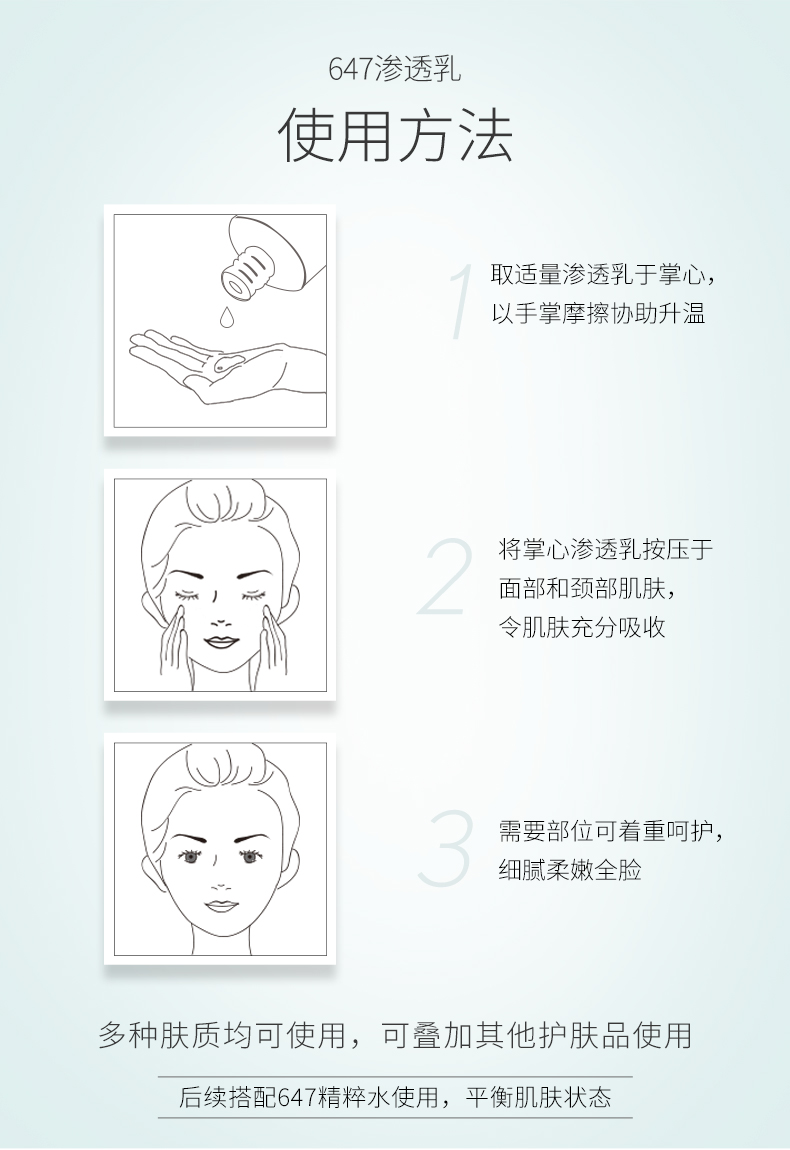 647渗透乳

使用方法

1

取适量渗透乳于掌心，以手掌摩擦协助升温

2

将掌心渗透乳按压于面部和颈部肌肤，令肌肤充分吸收

3

需要部位可着重呵护，细腻柔嫩全脸

多种肤质均可使用，可叠加其他护肤品使用

后续搭配647精粹水使用，平衡肌肤状态