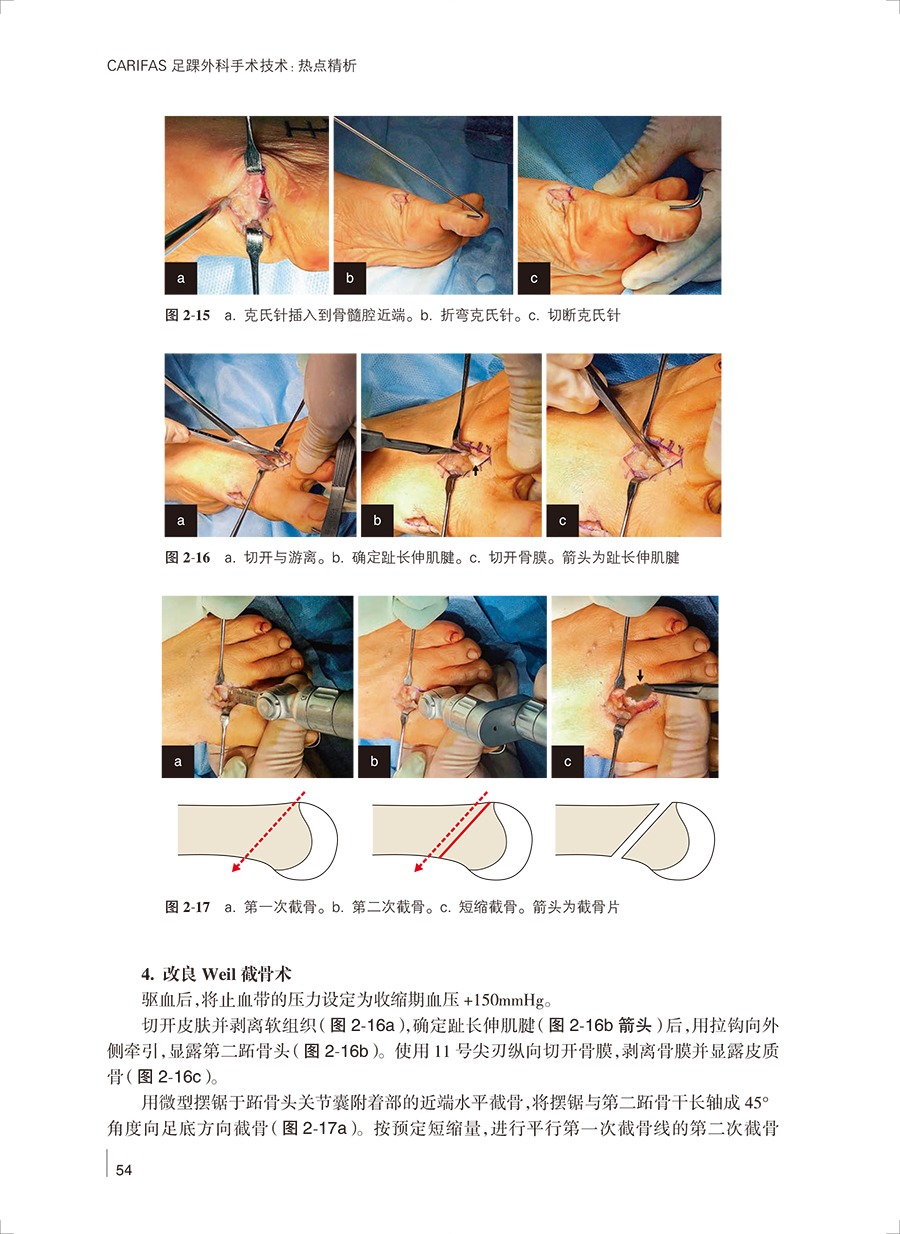 CARIFAS 足踝外科手术技术：热点精析

a

b

c

图 2-15　a. 克氏针插入到骨髓腔近端。b. 折弯克氏针。c. 切断克氏针

a

b

c

图 2-16　a. 切开与游离。b. 确定趾长伸肌腱。c. 切开骨膜。箭头为趾长伸肌腱

a

b

c

图 2-17　a. 第一次截骨。b. 第二次截骨。c. 短缩截骨。箭头为截骨片

4. 改良 Weil 截骨术

驱血后，将止血带的压力设定为收缩期血压 +150mmHg。

切开皮肤并剥离软组织（图 2-16a），确定趾长伸肌腱（图 2-16b 箭头）后，用拉钩向外侧牵引，显露第二跖骨头（图 2-16b）。使用 11 号尖刃纵向切开骨膜，剥离骨膜并显露皮质骨（图 2-16c）。

用微型摆锯于跖骨头关节囊附着部的近端水平截骨，将摆锯与第二跖骨干长轴成 45° 角度向足底方向截骨（图 2-17a）。按预定短缩量，进行平行第一次截骨线的第二次截骨

54