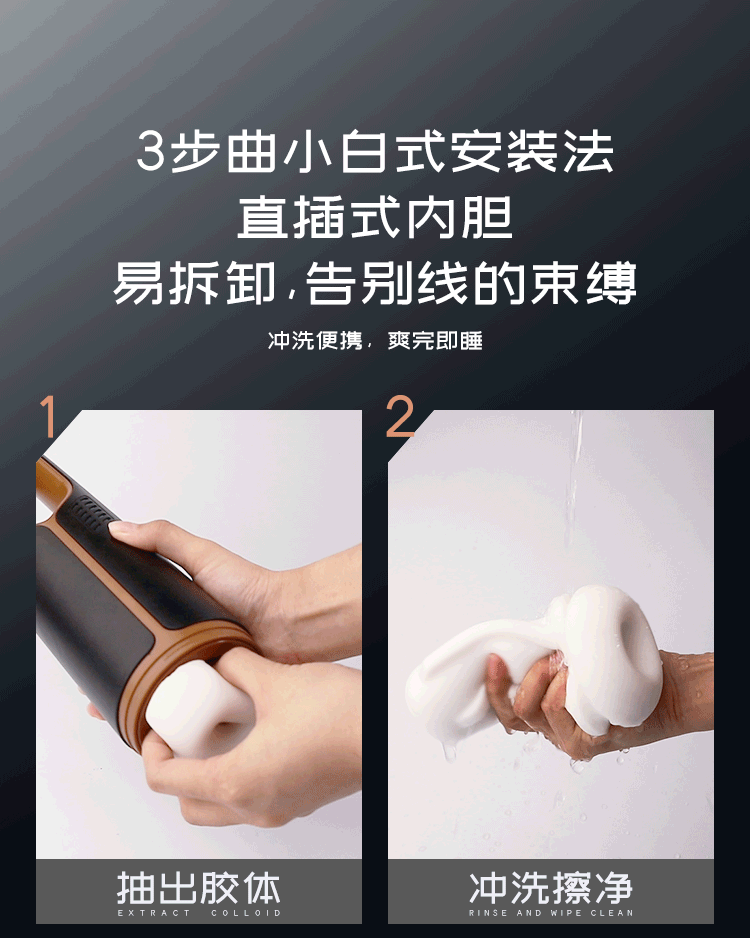 3步曲小白式安装法
直插式内胆
易拆卸,告别线的束缚

冲洗便携，爽完即睡

1

抽出胶体
EXTRACT COLLOID

2

冲洗擦净
RINSE AND WIPE CLEAN