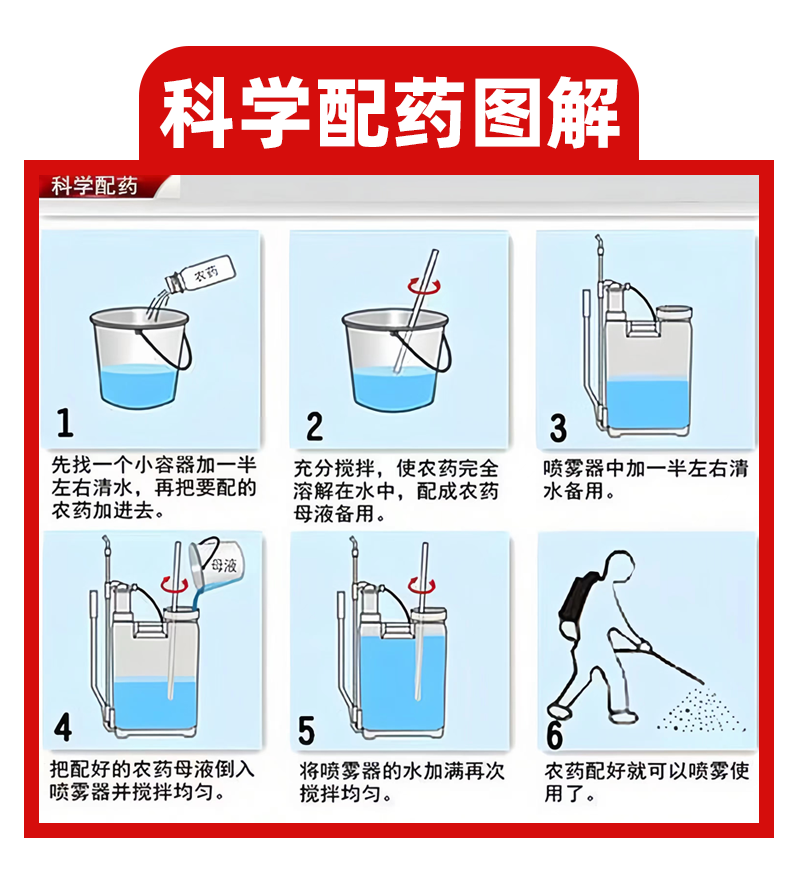 科学配药图解

科学配药

农药

1
先找一个小容器加一半左右清水，再把要配的农药加进去。

2
充分搅拌，使农药完全溶解在水中，配成农药母液备用。

3
喷雾器中加一半左右清水备用。

母液

4
把配好的农药母液倒入喷雾器并搅拌均匀。

5
将喷雾器的水加满再次搅拌均匀。

6
农药配好就可以喷雾使用了。