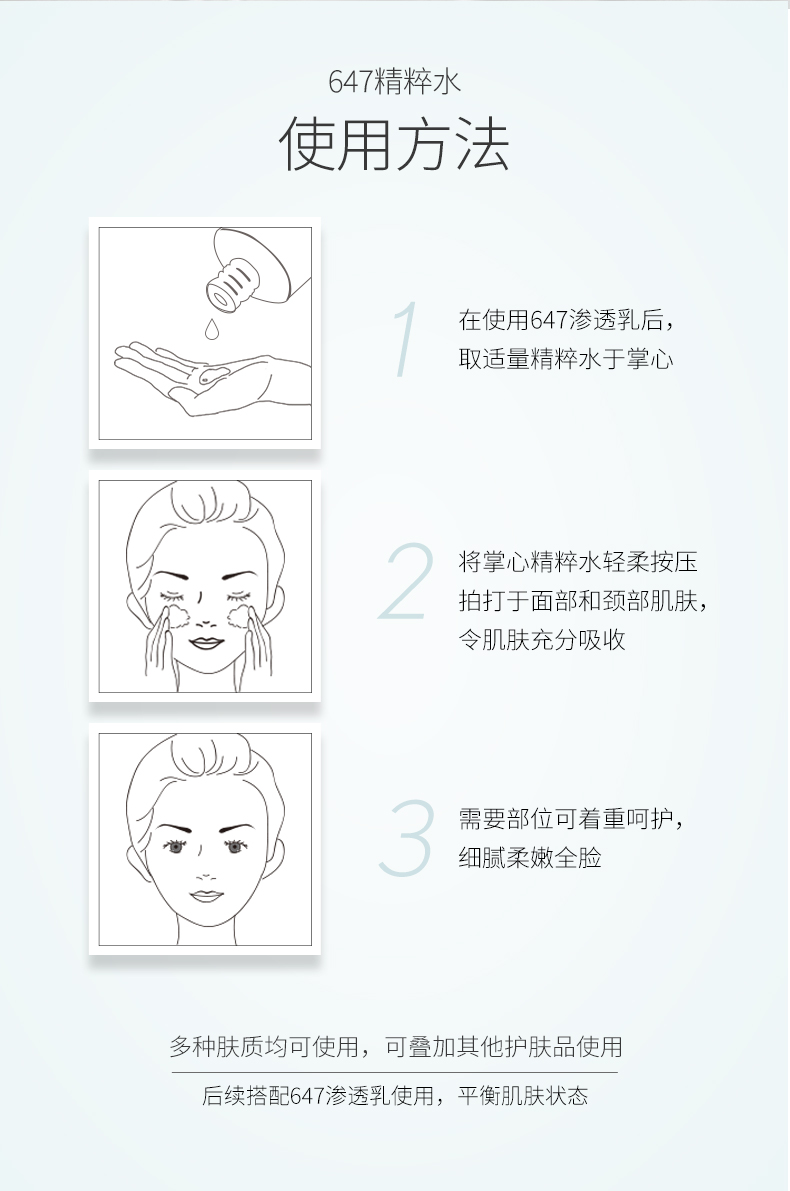 647精粹水
使用方法

1
在使用647渗透乳后，取适量精粹水于掌心

2
将掌心精粹水轻柔按压拍打于面部和颈部肌肤，令肌肤充分吸收

3
需要部位可着重呵护，细腻柔嫩全脸

多种肤质均可使用，可叠加其他护肤品使用

后续搭配647渗透乳使用，平衡肌肤状态