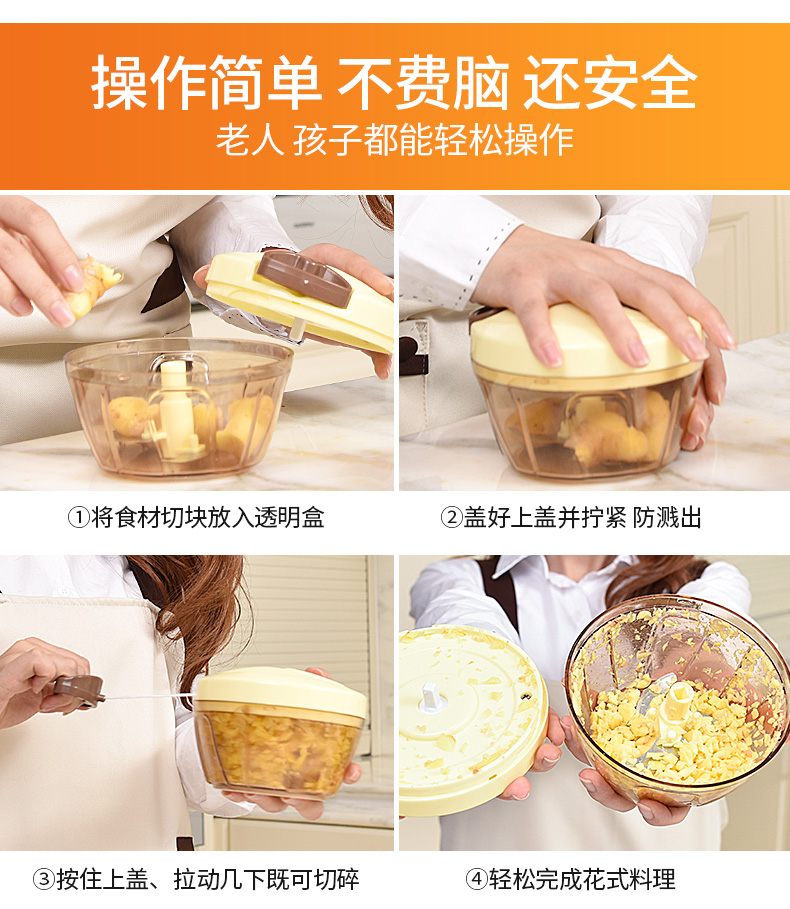 操作简单 不费脑 还安全

老人 孩子都能轻松操作

①将食材切块放入透明盒

②盖好上盖并拧紧 防溅出

③按住上盖、拉动几下既可切碎

④轻松完成花式料理