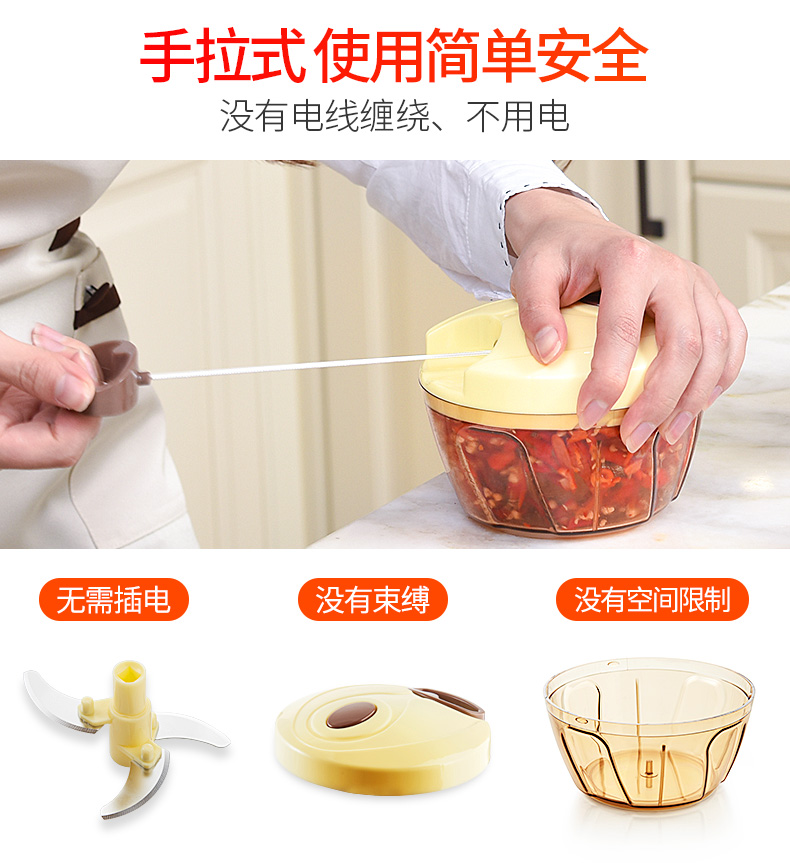 手拉式 使用简单安全
没有电线缠绕、不用电

无需插电

没有束缚

没有空间限制