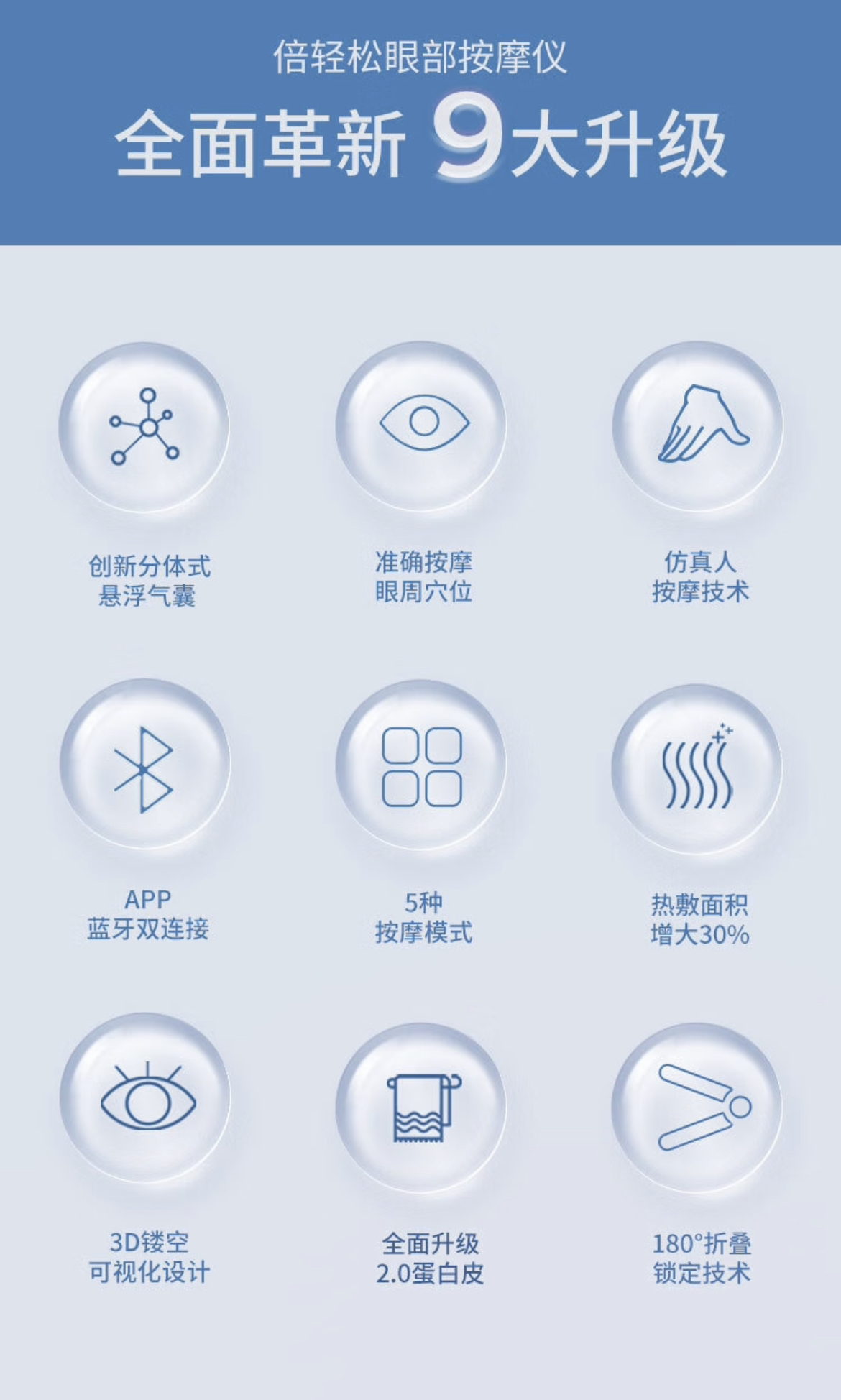 倍轻松眼部按摩仪

全面革新 9大升级

创新分体式
悬浮气囊

准确按摩
眼周穴位

仿真人
按摩技术

APP
蓝牙双连接

5种
按摩模式

热敷面积
增大30%

3D镂空
可视化设计

全面升级
2.0蛋白皮

180°折叠
锁定技术