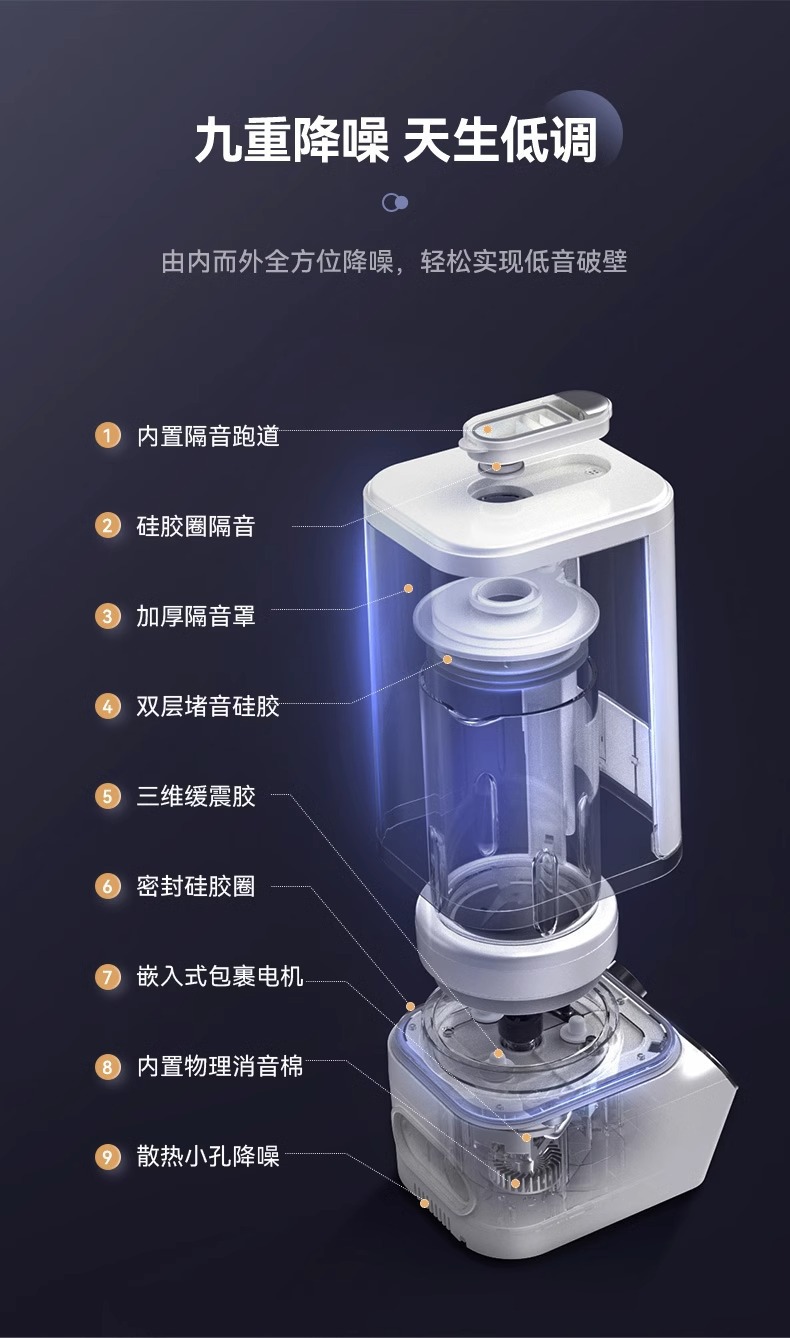 九重降噪 天生低调

由内而外全方位降噪，轻松实现低音破壁

1 内置隔音跑道

2 硅胶圈隔音

3 加厚隔音罩

4 双层堵音硅胶

5 三维缓震胶

6 密封硅胶圈

7 嵌入式包裹电机

8 内置物理消音棉

9 散热小孔降噪