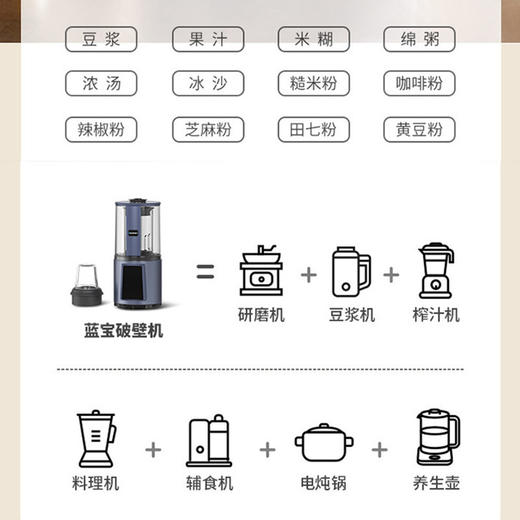 豆浆　果汁　米糊　绵粥
浓汤　冰沙　糙米粉　咖啡粉
辣椒粉　芝麻粉　田七粉　黄豆粉

蓝宝破壁机 = 研磨机 + 豆浆机 + 榨汁机

料理机 + 辅食机 + 电炖锅 + 养生壶