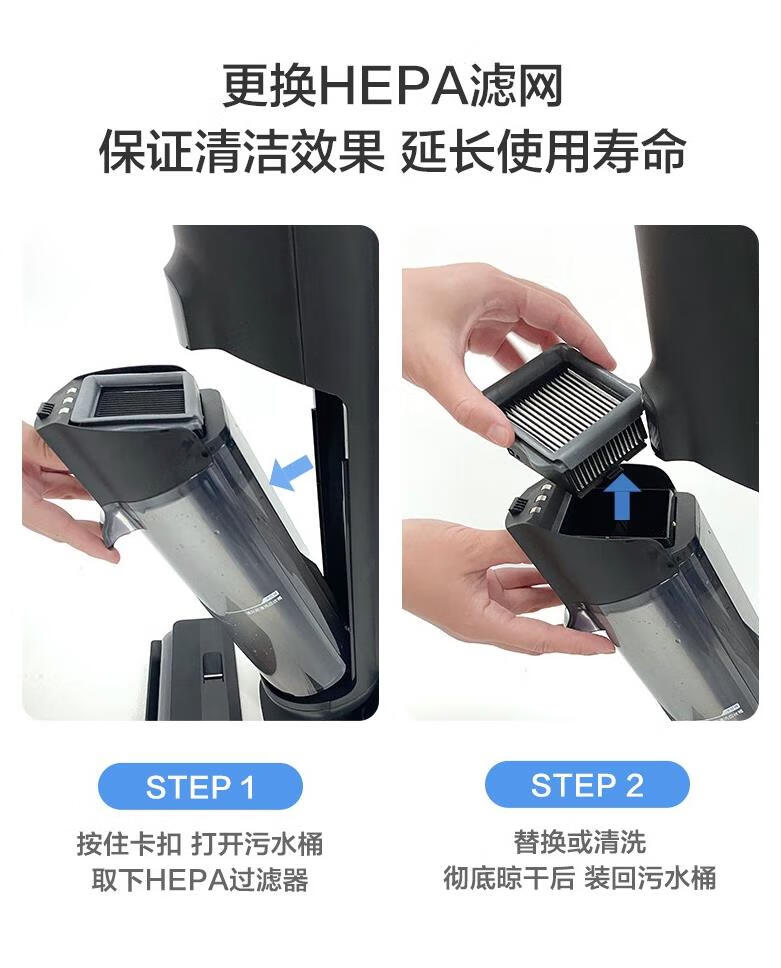 更换HEPA滤网
保证清洁效果 延长使用寿命

STEP 1

按住卡扣 打开污水桶
取下HEPA过滤器

STEP 2

替换或清洗
彻底晾干后 装回污水桶