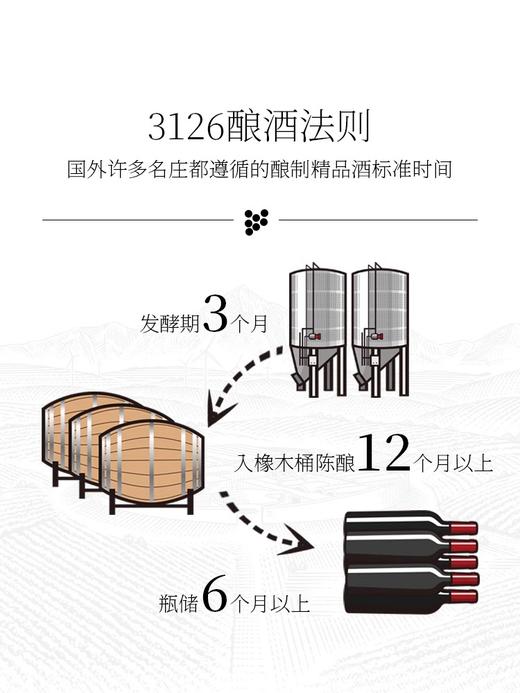 3126酿酒法则

国外许多名庄都遵循的酿制精品酒标准时间

发酵期3个月

入橡木桶陈酿12个月以上

瓶储6个月以上