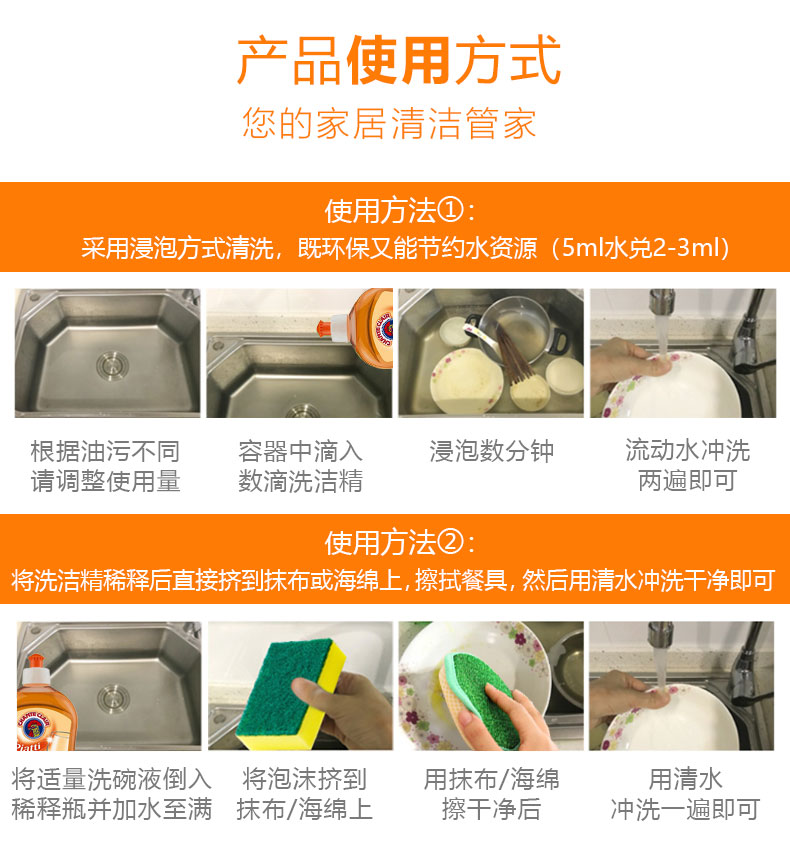 产品使用方式

您的家居清洁管家

使用方法①：

采用浸泡方式清洗，既环保又能节约水资源（5ml水兑2-3ml）

根据油污不同
请调整使用量

容器中滴入
数滴洗洁精

浸泡数分钟

流动水冲洗
两遍即可

使用方法②：

将洗洁精稀释后直接挤到抹布或海绵上，擦拭餐具，然后用清水冲洗干净即可

将适量洗碗液倒入
稀释瓶并加水至满

将泡沫挤到
抹布/海绵上

用抹布/海绵
擦干净后

用清水
冲洗一遍即可