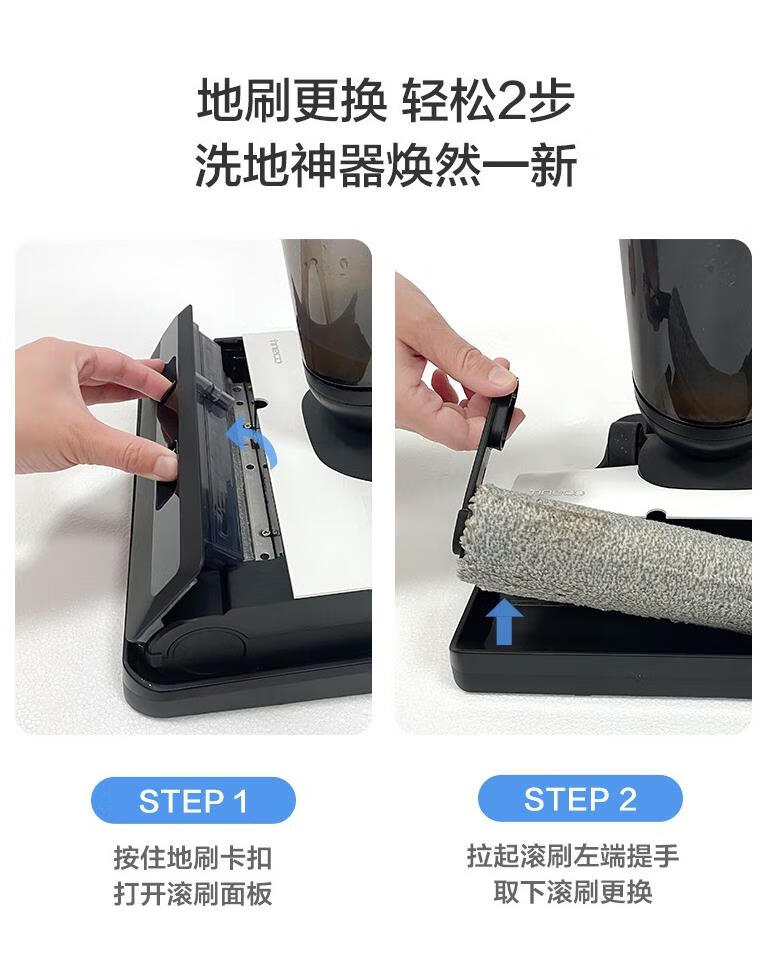 地刷更换 轻松2步
洗地神器焕然一新

STEP 1
按住地刷卡扣
打开滚刷面板

STEP 2
拉起滚刷左端提手
取下滚刷更换