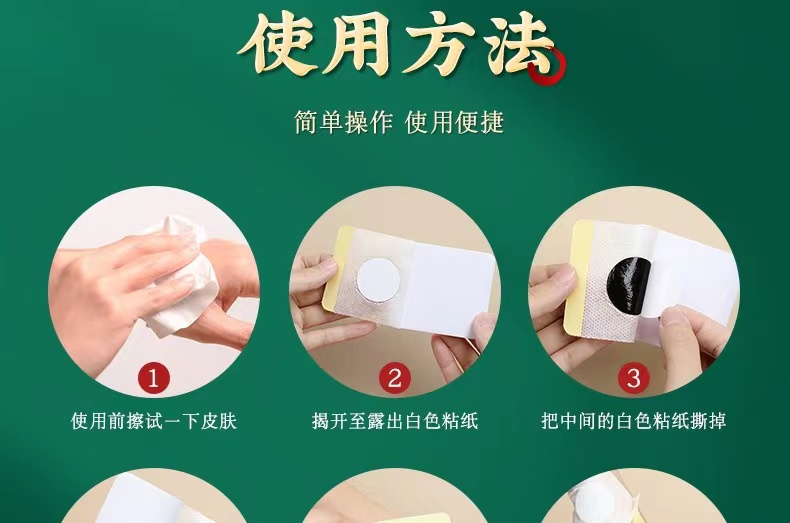 使用方法

简单操作 使用便捷

1
使用前擦试一下皮肤

2
揭开至露出白色粘纸

3
把中间的白色粘纸撕掉