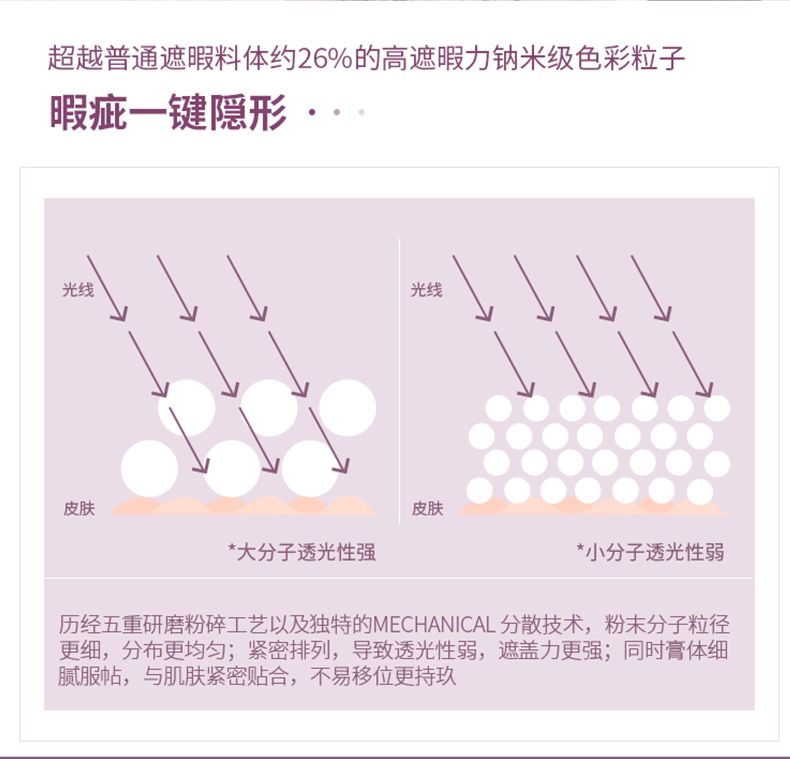 超越普通遮暇料体约26%的高遮暇力钠米级色彩粒子

暇疵一键隐形

光线

皮肤

*大分子透光性强

光线

皮肤

*小分子透光性弱

历经五重研磨粉碎工艺以及独特的MECHANICAL 分散技术，粉末分子粒径更细，分布更均匀；紧密排列，导致透光性弱，遮盖力更强；同时膏体细腻服帖，与肌肤紧密贴合，不易移位更持玖