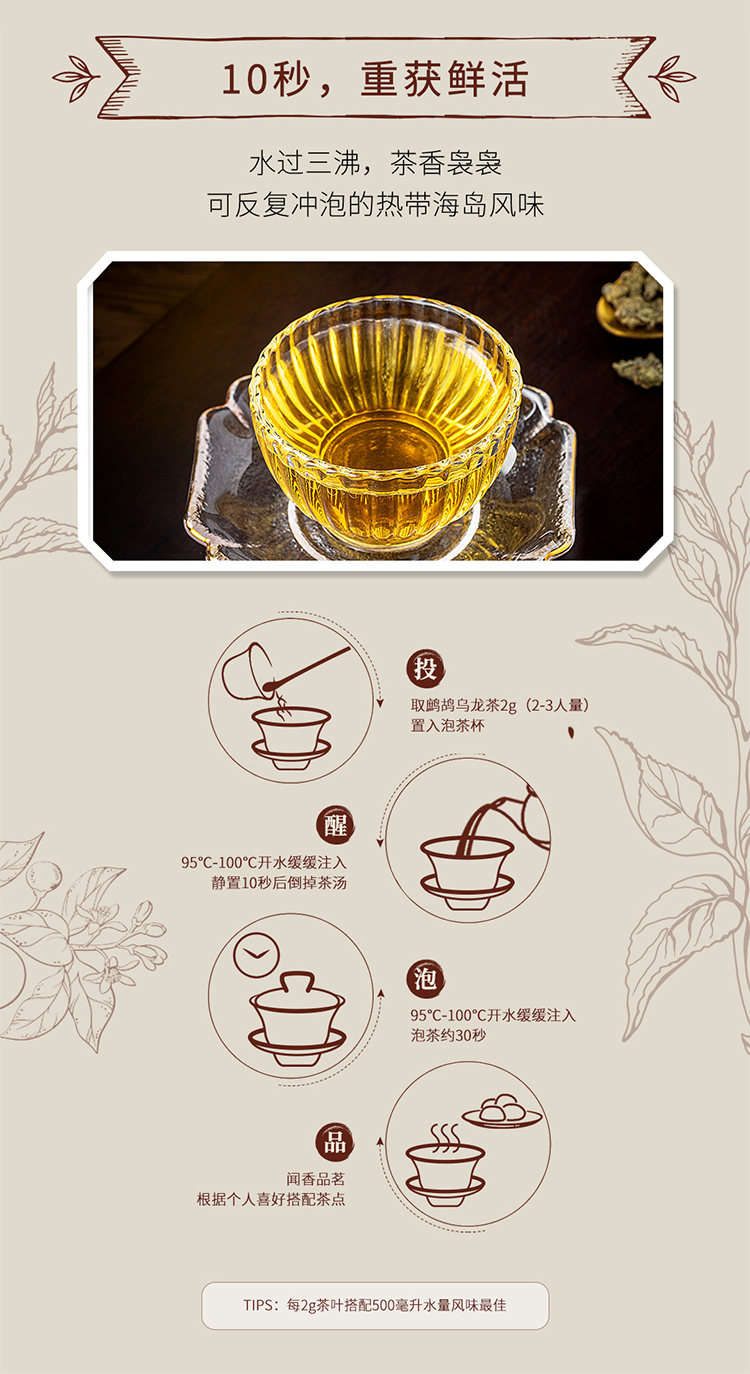 10秒，重获鲜活

水过三沸，茶香袅袅
可反复冲泡的热带海岛风味

投
取鹧鸪乌龙茶2g（2-3人量）
置入泡茶杯

醒
95℃-100℃开水缓缓注入
静置10秒后倒掉茶汤

泡
95℃-100℃开水缓缓注入
泡茶约30秒

品
闻香品茗
根据个人喜好搭配茶点

TIPS：每2g茶叶搭配500毫升水量风味最佳