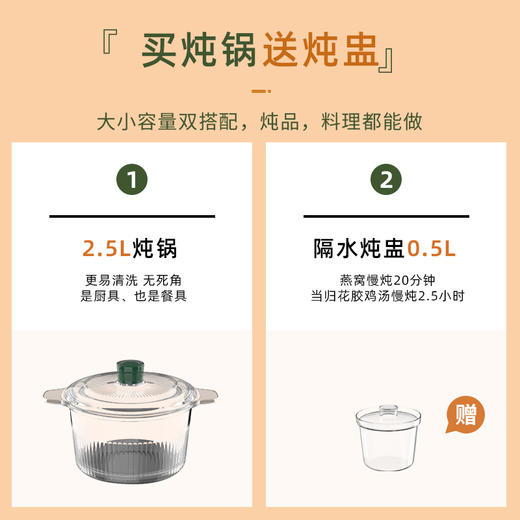 『 买炖锅送炖盅』

大小容量双搭配，炖品，料理都能做

1

2.5L炖锅

更易清洗 无死角
是厨具、也是餐具

2

隔水炖盅0.5L

燕窝慢炖20分钟
当归花胶鸡汤慢炖2.5小时

赠