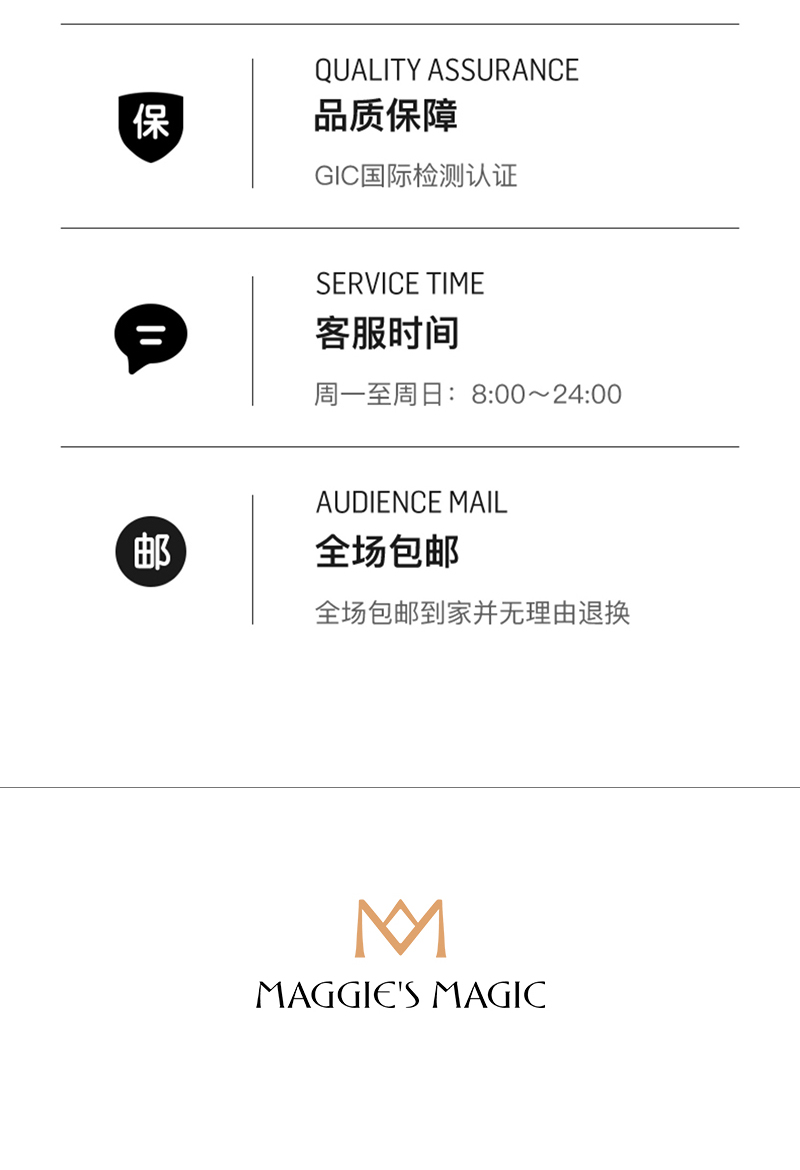 保

QUALITY ASSURANCE
品质保障
GIC国际检测认证

SERVICE TIME
客服时间
周一至周日：8:00～24:00

邮

AUDIENCE MAIL
全场包邮
全场包邮到家并无理由退换

MAGGIE'S MAGIC