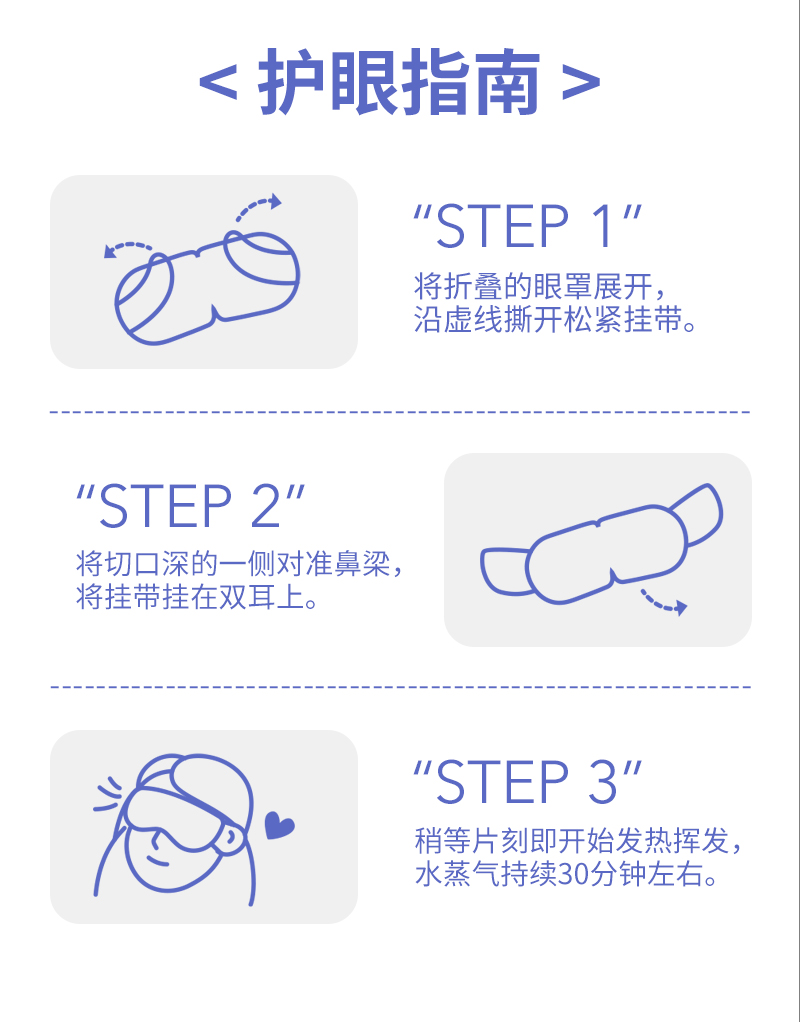 < 护眼指南 >

“STEP 1”
将折叠的眼罩展开，
沿虚线撕开松紧挂带。

“STEP 2”
将切口深的一侧对准鼻梁，
将挂带挂在双耳上。

“STEP 3”
稍等片刻即开始发热挥发，
水蒸气持续30分钟左右。