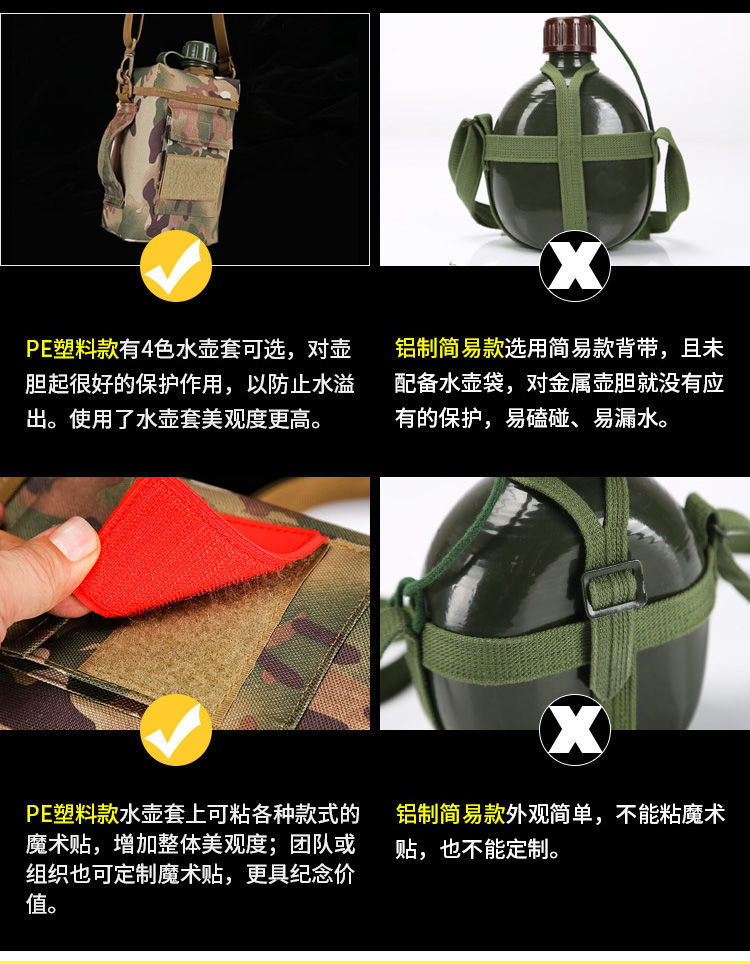 PE塑料款有4色水壶套可选，对壶胆起很好的保护作用，以防止水溢出。使用了水壶套美观度更高。

铝制简易款选用简易款背带，且未配备水壶袋，对金属壶胆就没有应有的保护，易磕碰、易漏水。

PE塑料款水壶套上可粘各种款式的魔术贴，增加整体美观度；团队或组织也可定制魔术贴，更具纪念价值。

铝制简易款外观简单，不能粘魔术贴，也不能定制。