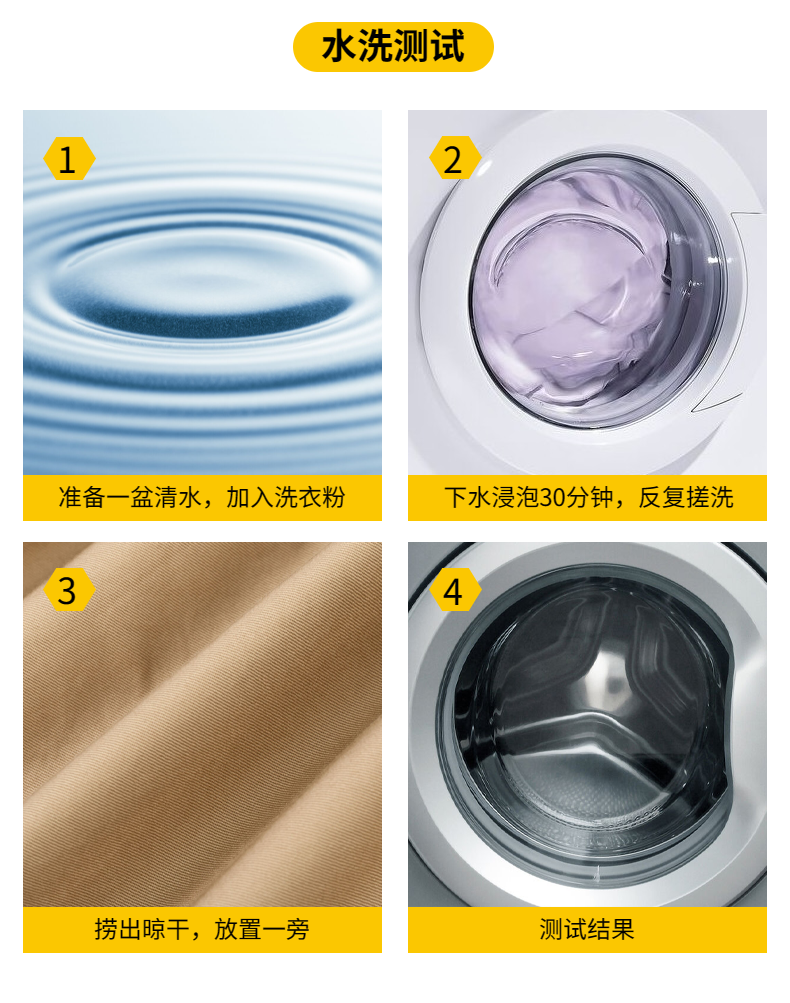 水洗测试

1
准备一盆清水，加入洗衣粉

2
下水浸泡30分钟，反复搓洗

3
捞出晾干，放置一旁

4
测试结果