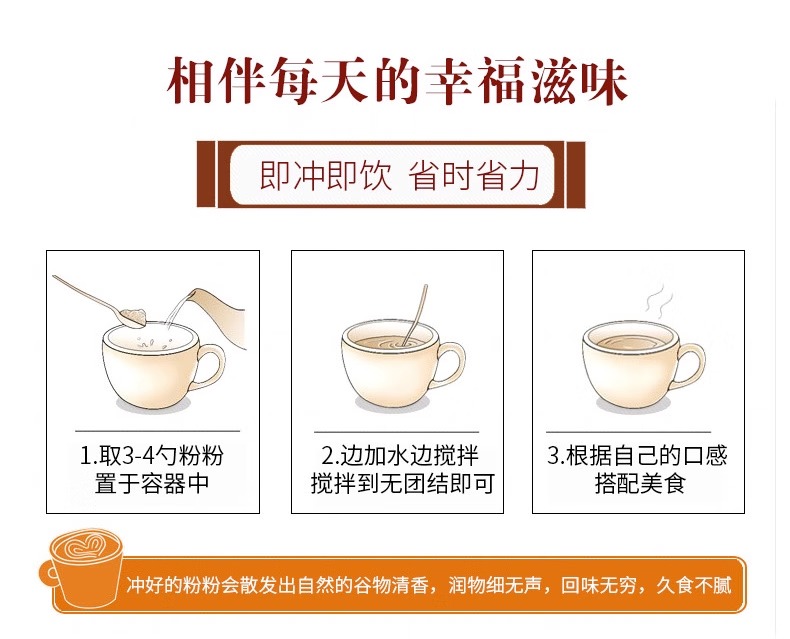 相伴每天的幸福滋味

即冲即饮 省时省力

1.取3-4勺粉粉
置于容器中

2.边加水边搅拌
搅拌到无团结即可

3.根据自己的口感
搭配美食

冲好的粉粉会散发出自然的谷物清香，润物细无声，回味无穷，久食不腻